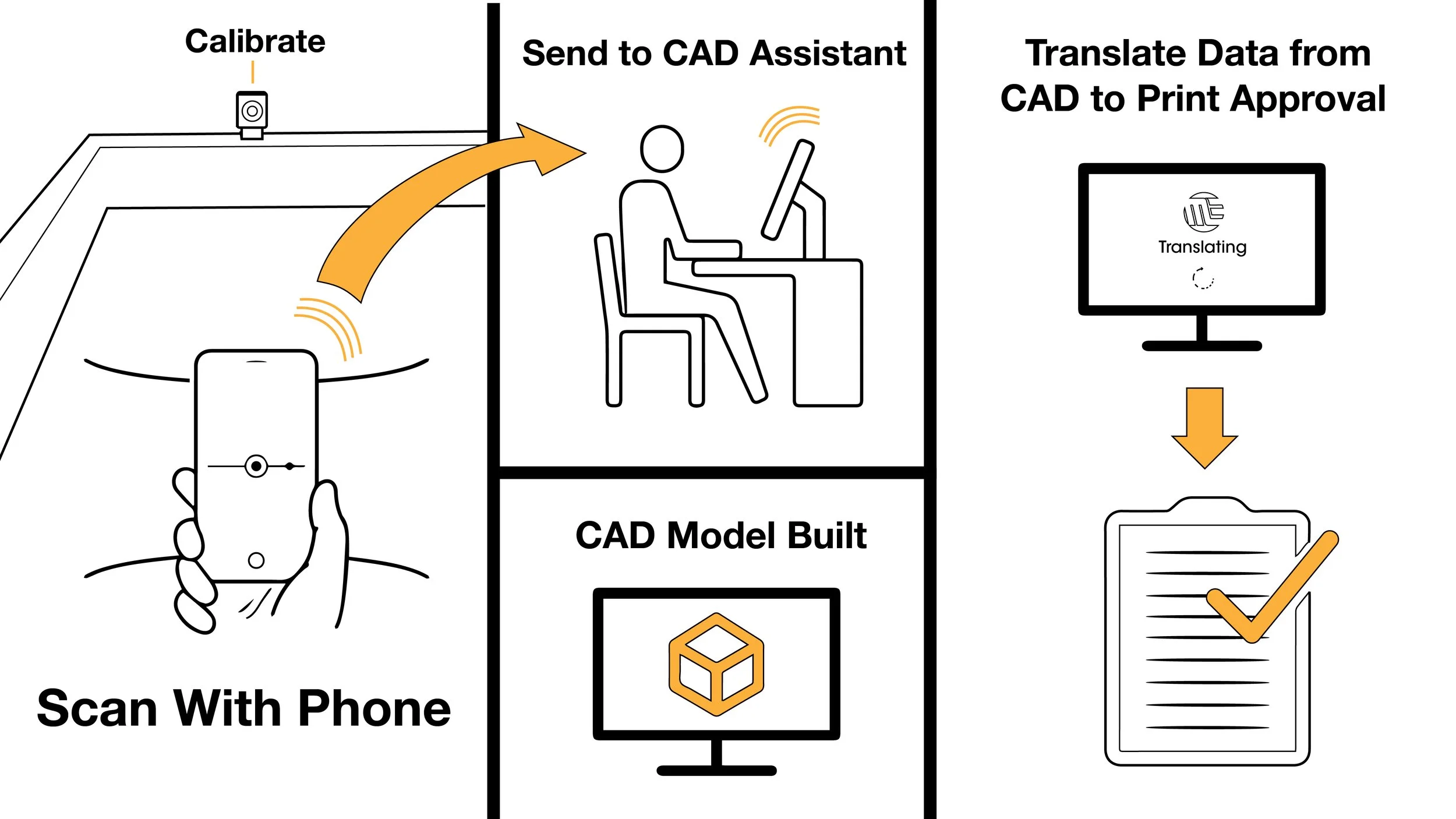 Calibrate

Scan With Phone

Send to CAD Assistant

CAD Model Built

Translate Data from CAD to Print Approval

Translating