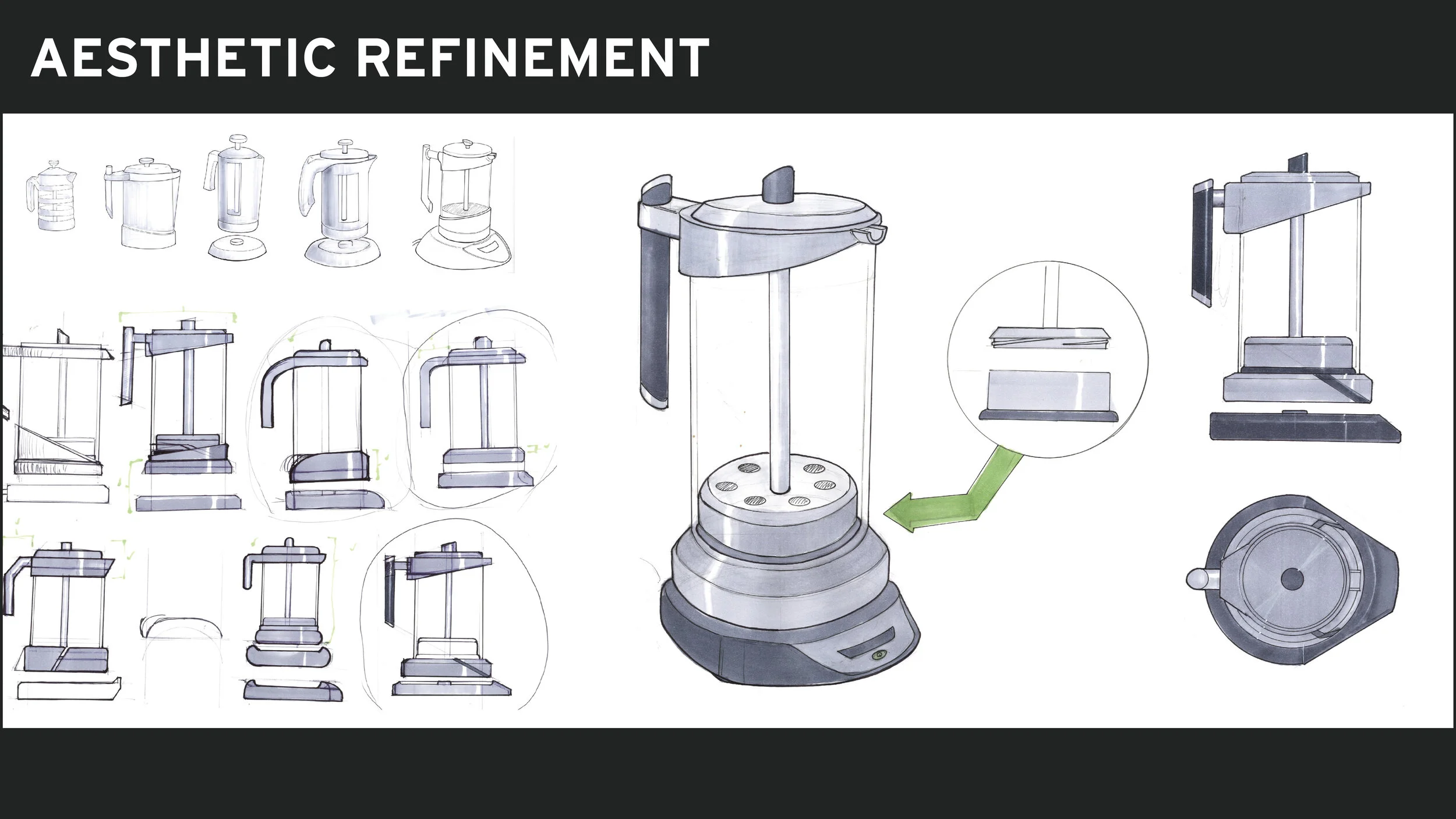 AESTHETIC REFINEMENT