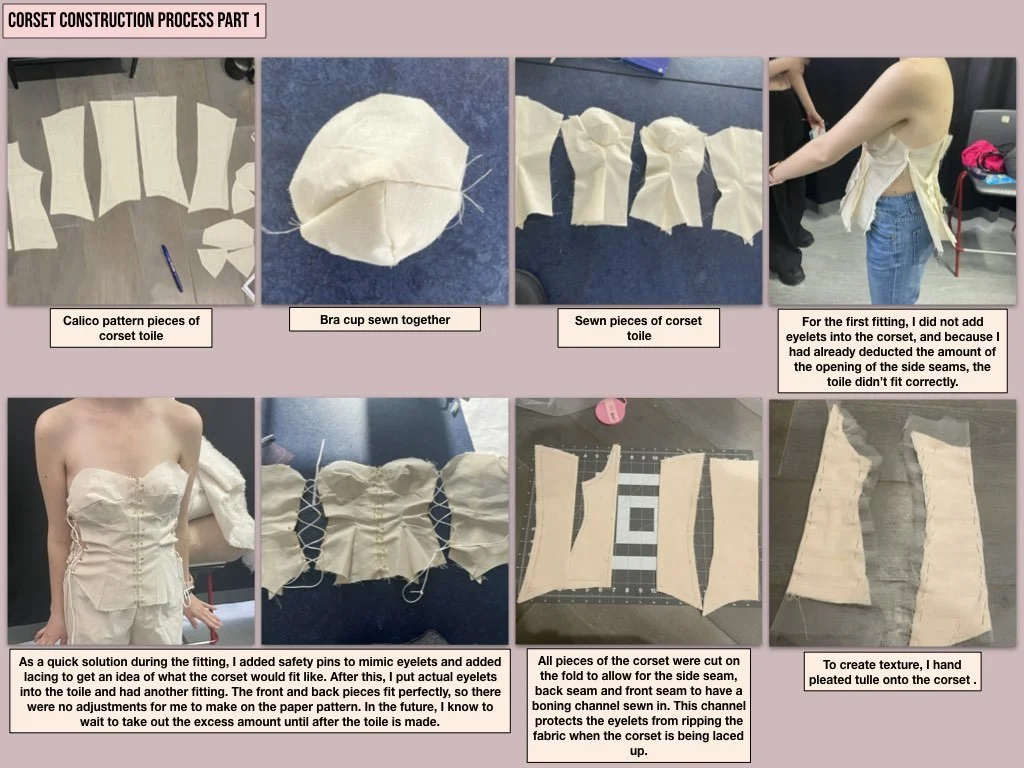 CORSET CONSTRUCTION PROCESS PART 1

Calico pattern pieces of corset toile

Bra cup sewn together

Sewn pieces of corset toile

For the first fitting, I did not add eyelets into the corset, and because I had already deducted the amount of the opening of the side seams, the toile didn't fit correctly.

As a quick solution during the fitting, I added safety pins to mimic eyelets and added lacing to get an idea of what the corset would fit like. After this, I put actual eyelets into the toile and had another fitting. The front and back pieces fit perfectly, so there were no adjustments for me to make on the paper pattern. In the future, I know to wait to take out the excess amount until after the toile is made.

All pieces of the corset were cut on the fold to allow for the side seam, back seam and front seam to have a boning channel sewn in. This channel protects the eyelets from ripping the fabric when the corset is being laced up.

To create texture, I hand pleated tulle onto the corset .