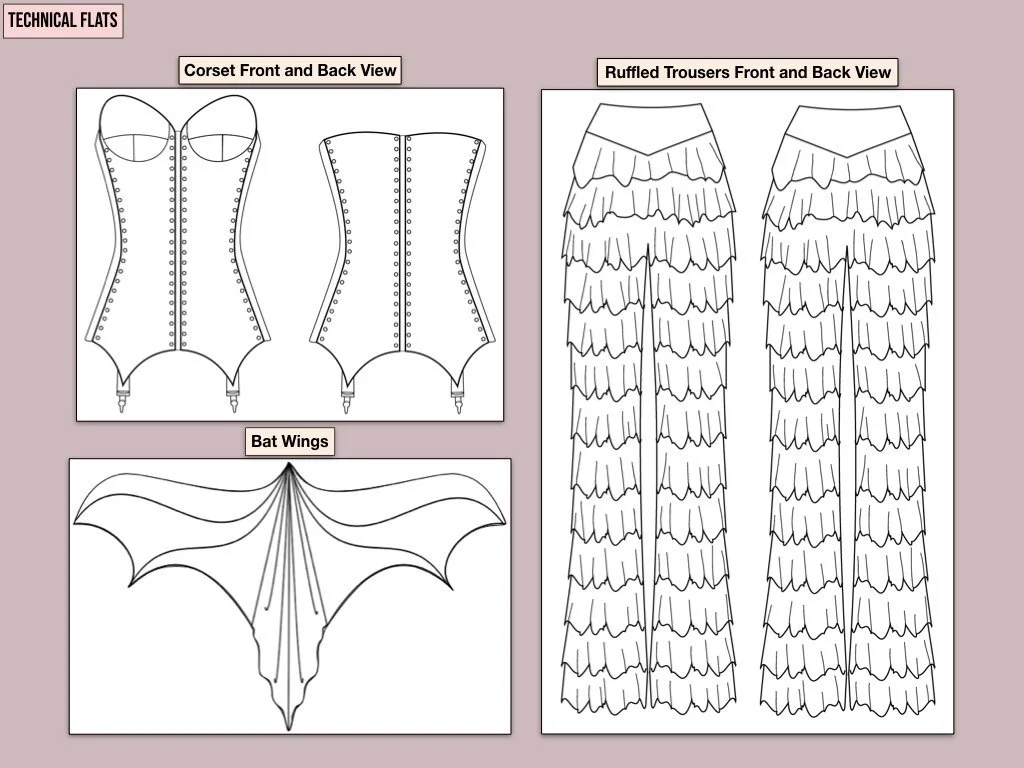 TECHNICAL FLATS

Corset Front and Back View

Bat Wings

Ruffled Trousers Front and Back View