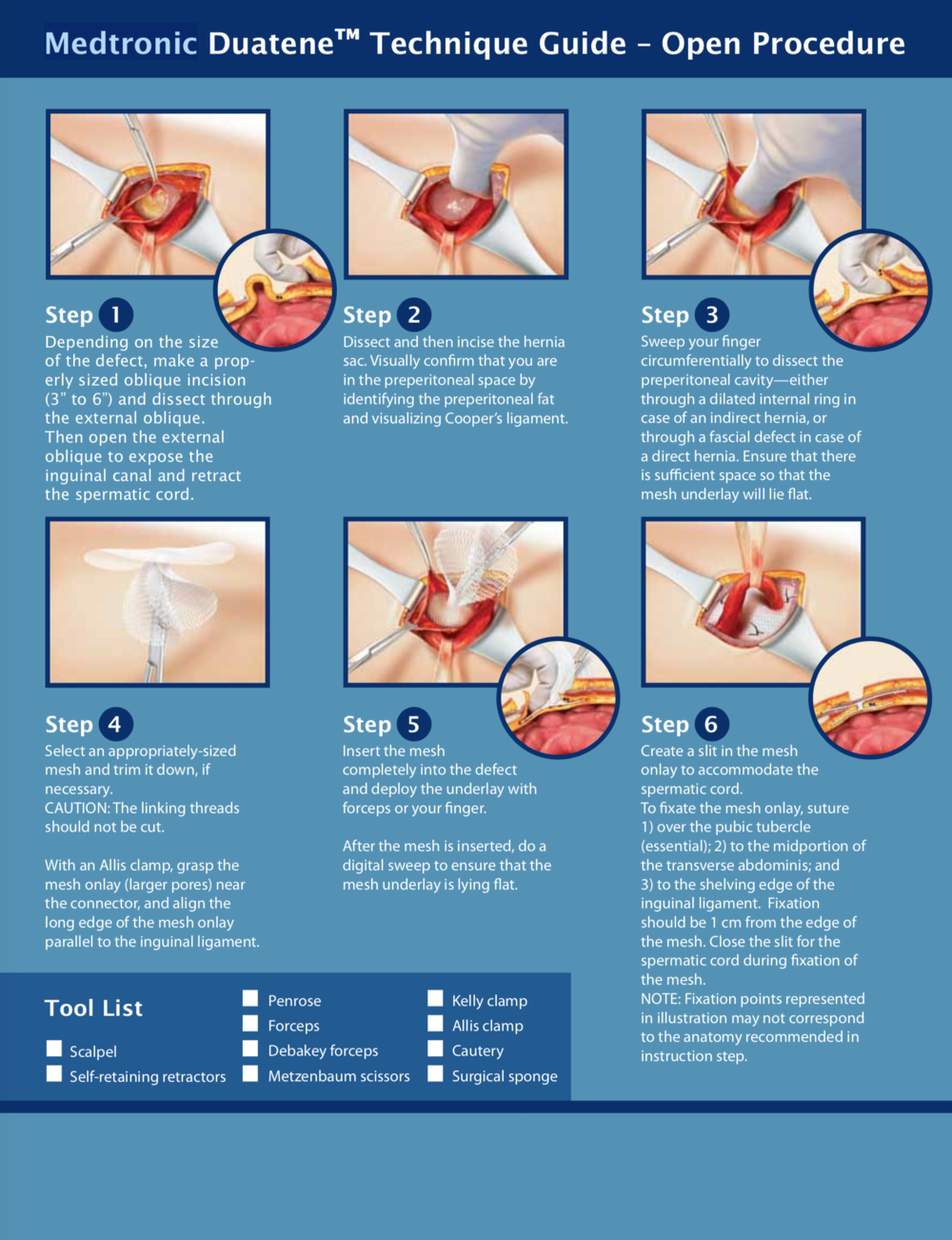 Medtronic Duatene™ Technique Guide – Open Procedure

Step 1
Depending on the size of the defect, make a properly sized oblique incision (3" to 6") and dissect through the external oblique. Then open the external oblique to expose the inguinal canal and retract the spermatic cord.

Step 2
Dissect and then incise the hernia sac. Visually confirm that you are in the preperitoneal space by identifying the preperitoneal fat and visualizing Cooper's ligament.

Step 3
Sweep your finger circumferentially to dissect the preperitoneal cavity—either through a dilated internal ring in case of an indirect hernia, or through a fascial defect in case of a direct hernia. Ensure that there is sufficient space so that the mesh underlay will lie flat.

Step 4
Select an appropriately-sized mesh and trim it down, if necessary.
CAUTION: The linking threads should not be cut.

With an Allis clamp, grasp the mesh onlay (larger pores) near the connector, and align the long edge of the mesh onlay parallel to the inguinal ligament.

Step 5
Insert the mesh completely into the defect and deploy the underlay with forceps or your finger.

After the mesh is inserted, do a digital sweep to ensure that the mesh underlay is lying flat.

Step 6
Create a slit in the mesh onlay to accommodate the spermatic cord.
To fixate the mesh onlay, suture 1) over the pubic tubercle (essential); 2) to the midportion of the transverse abdominis; and 3) to the shelving edge of the inguinal ligament. Fixation should be 1 cm from the edge of the mesh. Close the slit for the spermatic cord during fixation of the mesh.
NOTE: Fixation points represented in illustration may not correspond to the anatomy recommended in instruction step.

Tool List
Scalpel
Self-retaining retractors
Penrose
Forceps
Debakey forceps
Metzenbaum scissors
Kelly clamp
Allis clamp
Cautery
Surgical sponge