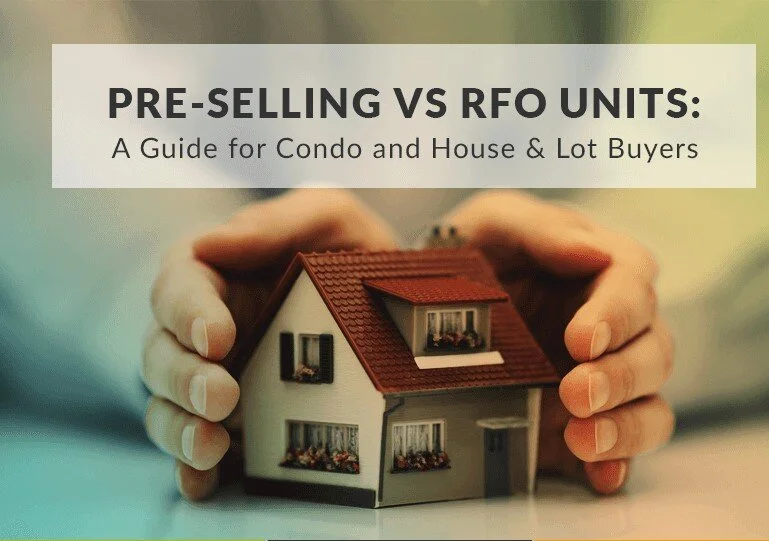 PRE-SELLING VS RFO UNITS:
A Guide for Condo and House & Lot Buyers