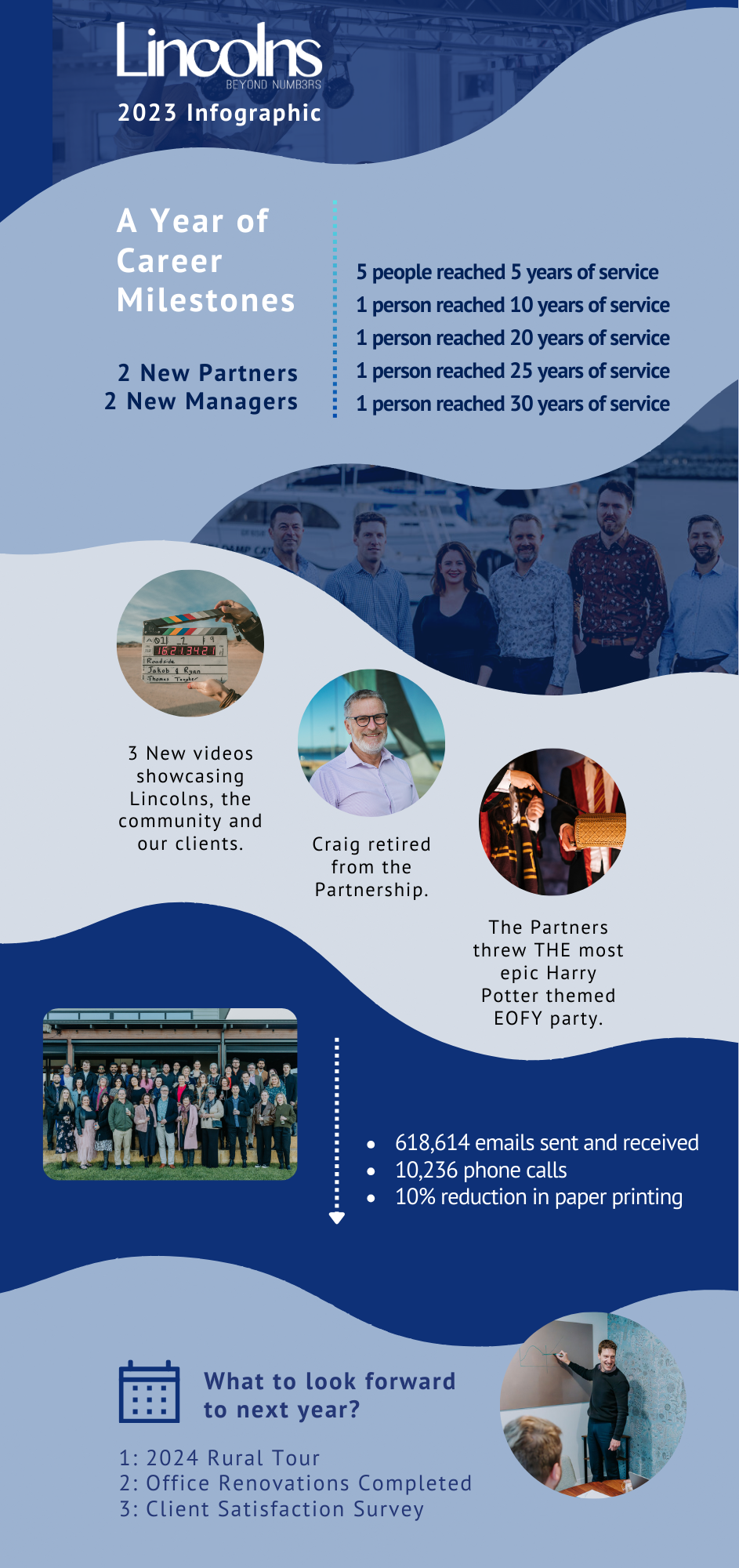 Lincolns
BEYOND NUMB3RS
2023 Infographic

A Year of Career Milestones

2 New Partners
2 New Managers

5 people reached 5 years of service
1 person reached 10 years of service
1 person reached 20 years of service
1 person reached 25 years of service
1 person reached 30 years of service

Roadside
Jakob & Ryan
Thomas Teagher

3 New videos showcasing Lincolns, the community and our clients.

Craig retired from the Partnership.

The Partners threw THE most epic Harry Potter themed EOFY party.

- 618,614 emails sent and received
- 10,236 phone calls
- 10% reduction in paper printing

What to look forward to next year?

1: 2024 Rural Tour
2: Office Renovations Completed
3: Client Satisfaction Survey