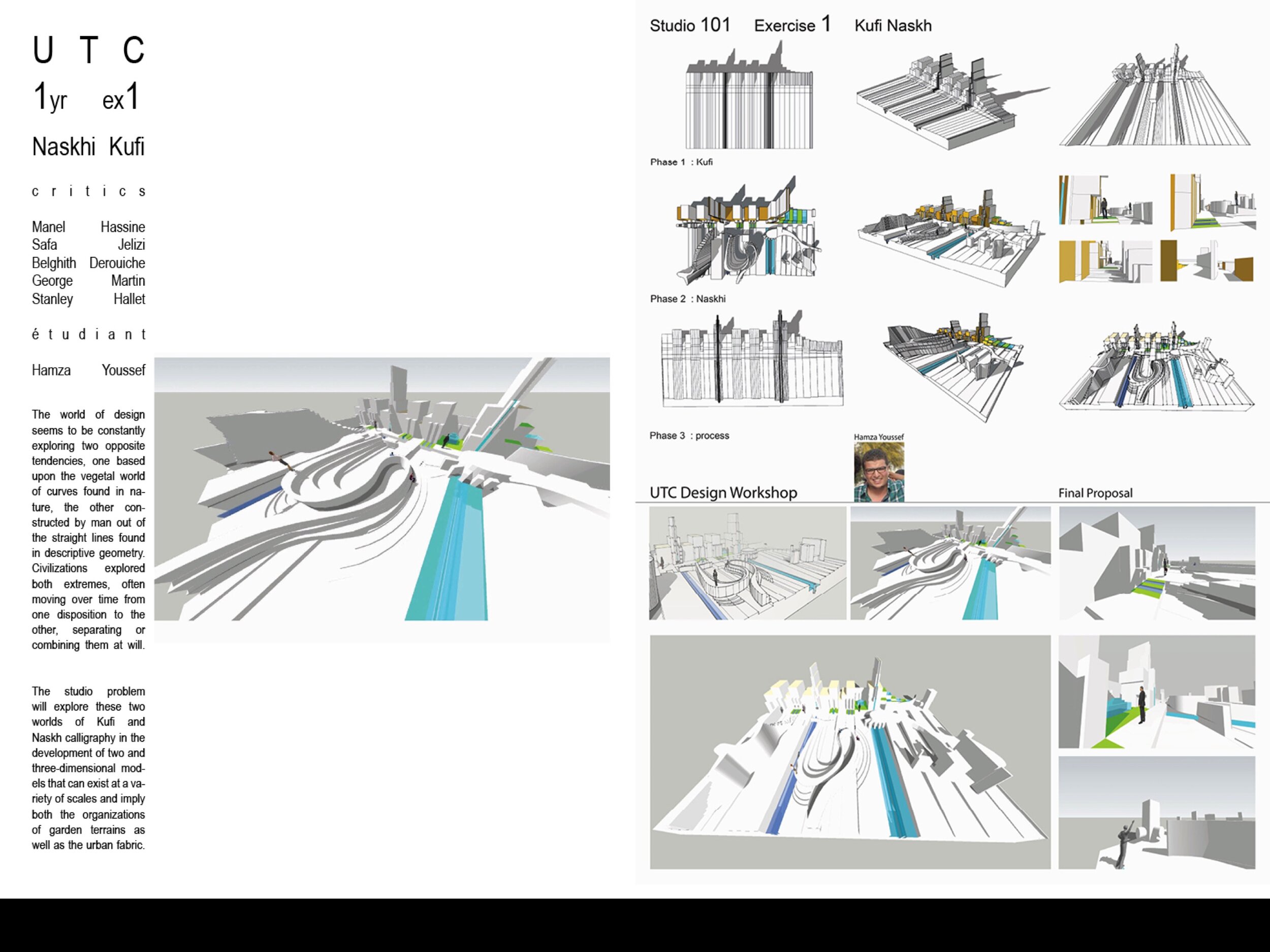 U T C

1yr ex1

Naskhi Kufi

c r i t i c s

Manel Hassine
Safa Jelizi
Belghith Derouiche
George Martin
Stanley Hallet

é t u d i a n t

Hamza Youssef

The world of design seems to be constantly exploring two opposite tendencies, one based upon the vegetal world of curves found in nature, the other constructed by man out of the straight lines found in descriptive geometry. Civilizations explored both extremes, often moving over time from one disposition to the other, separating or combining them at will.

The studio problem will explore these two worlds of Kufi and Naskh calligraphy in the development of two and three-dimensional models that can exist at a variety of scales and imply both the organizations of garden terrains as well as the urban fabric.

Studio 101 Exercise 1 Kufi Naskh

Phase 1 : Kufi

Phase 2 : Naskhi

Phase 3 : process

Hamza Youssef

UTC Design Workshop

Final Proposal