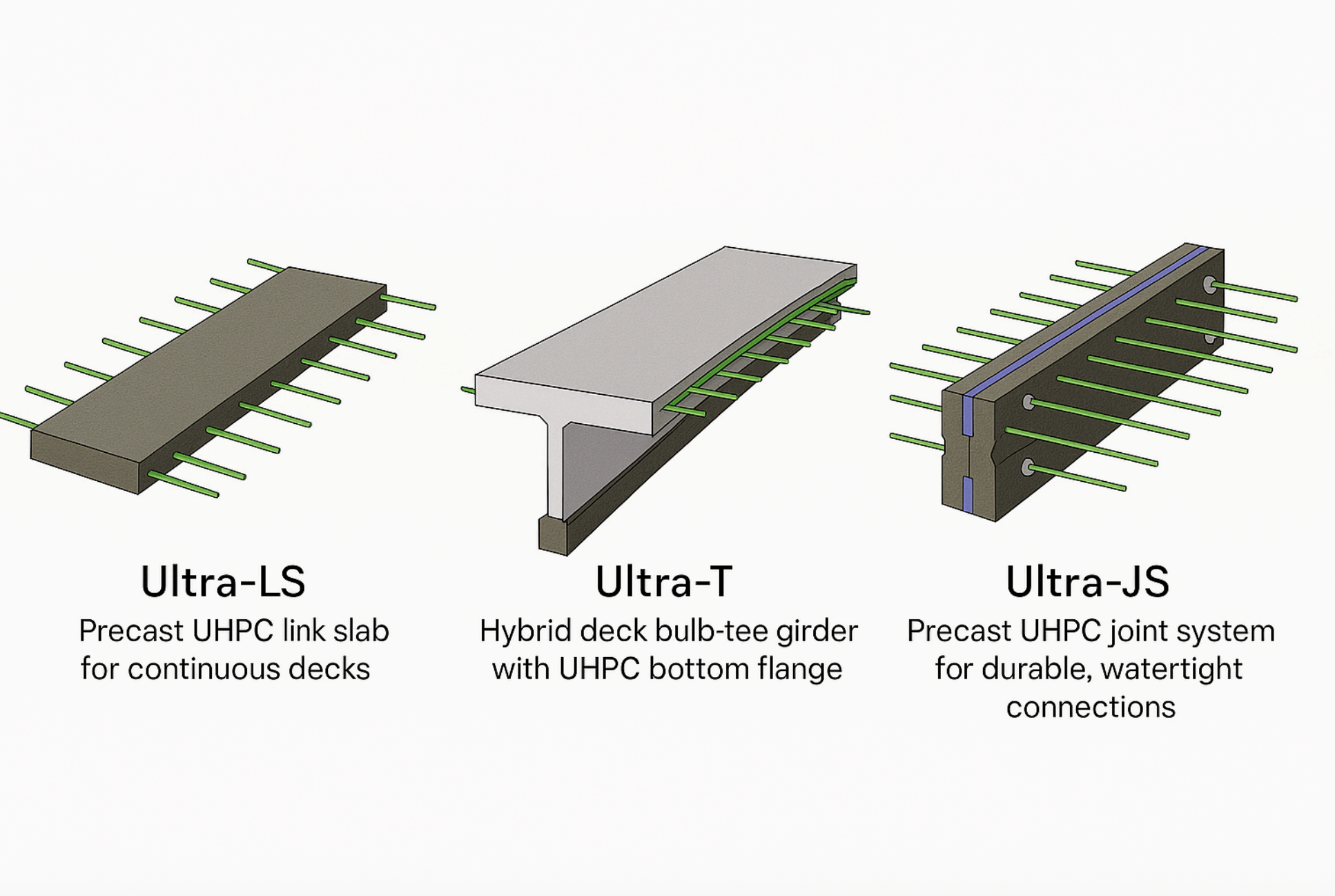 Ultra-LS
Precast UHPC link slab for continuous decks

Ultra-T
Hybrid deck bulb-tee girder with UHPC bottom flange

Ultra-JS
Precast UHPC joint system for durable, watertight connections