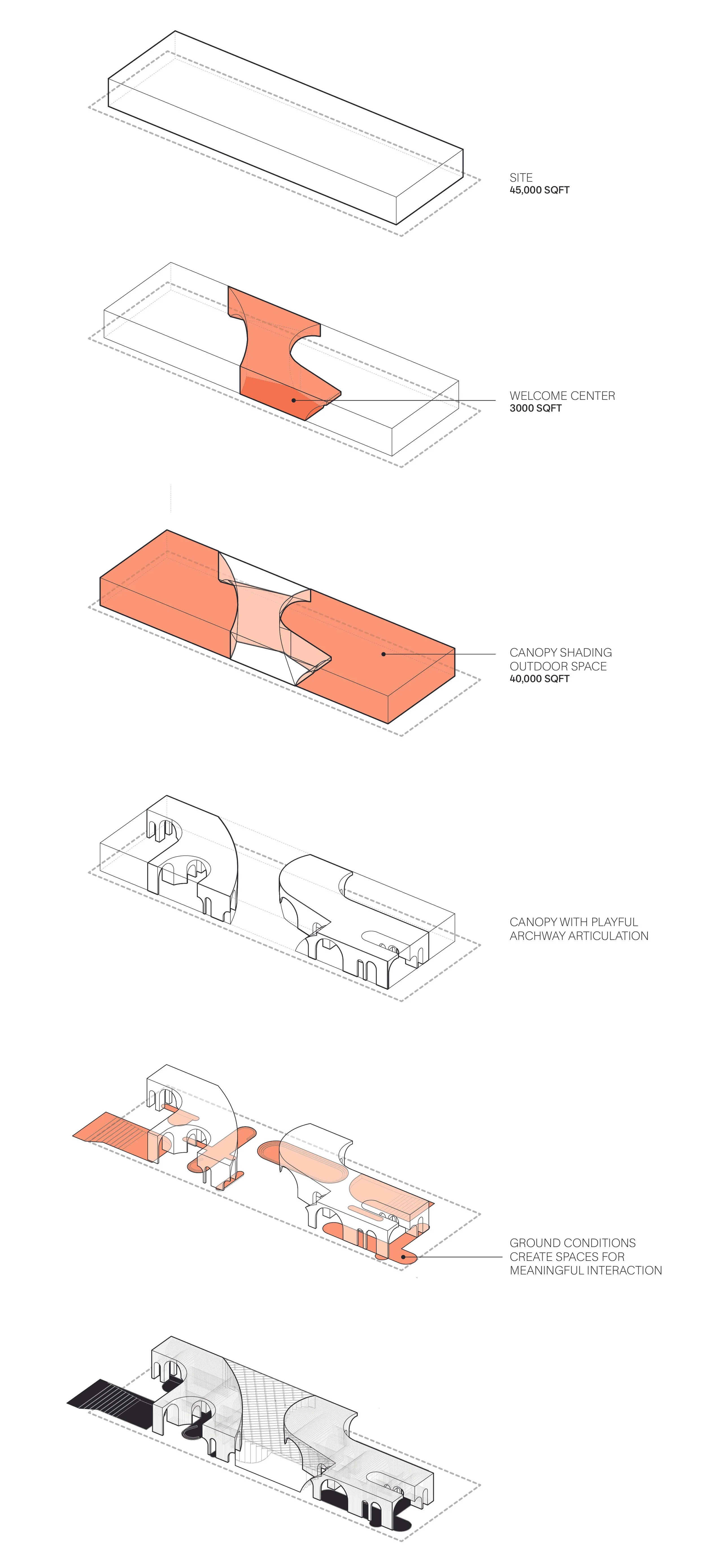 SITE
45,000 SQFT

WELCOME CENTER
3000 SQFT

CANOPY SHADING
OUTDOOR SPACE
40,000 SQFT

CANOPY WITH PLAYFUL
ARCHWAY ARTICULATION

GROUND CONDITIONS
CREATE SPACES FOR
MEANINGFUL INTERACTION