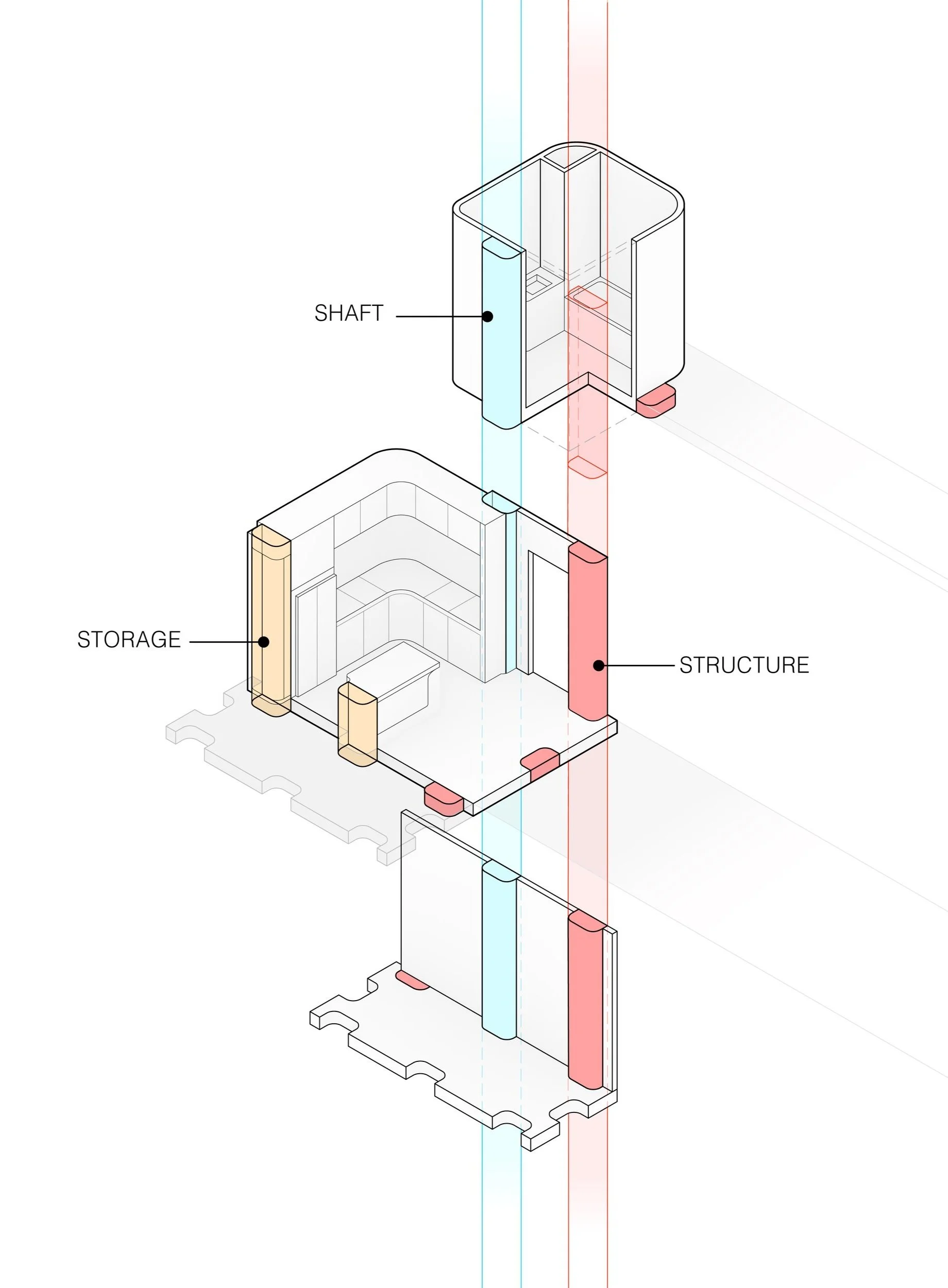 SHAFT

STORAGE

STRUCTURE