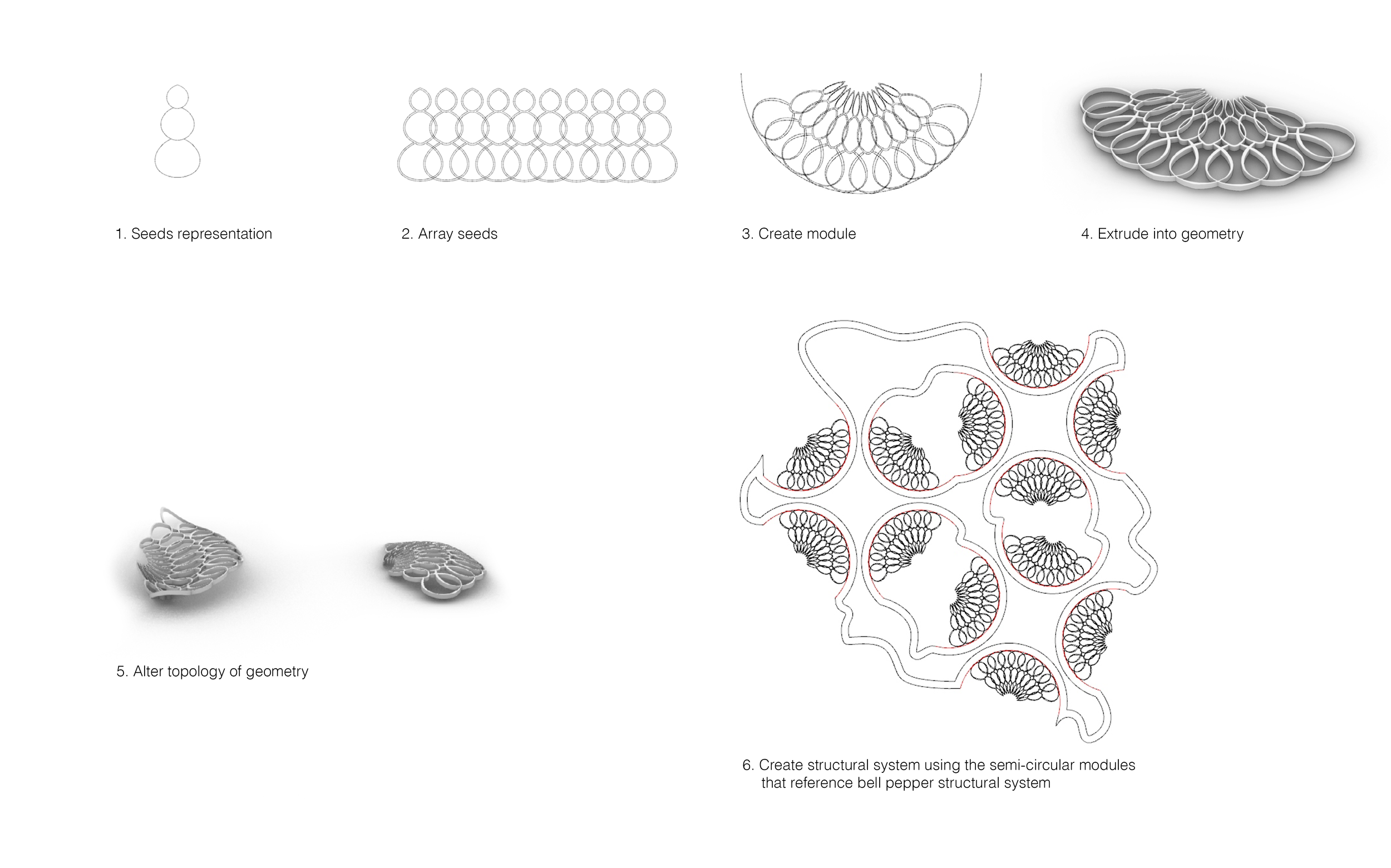 1. Seeds representation

2. Array seeds

3. Create module

4. Extrude into geometry

5. Alter topology of geometry

6. Create structural system using the semi-circular modules that reference bell pepper structural system