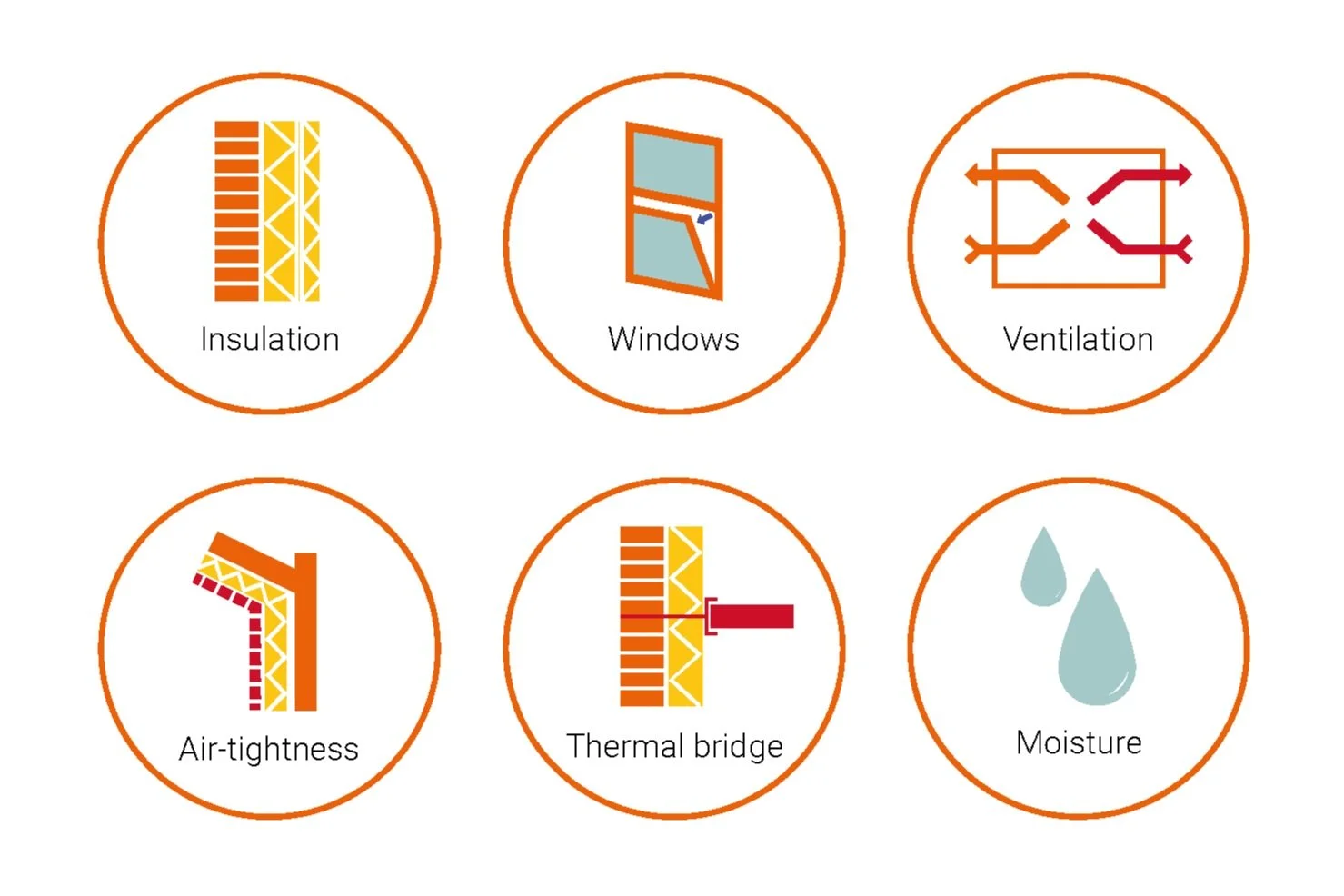 Insulation

Windows

Ventilation

Air-tightness

Thermal bridge

Moisture