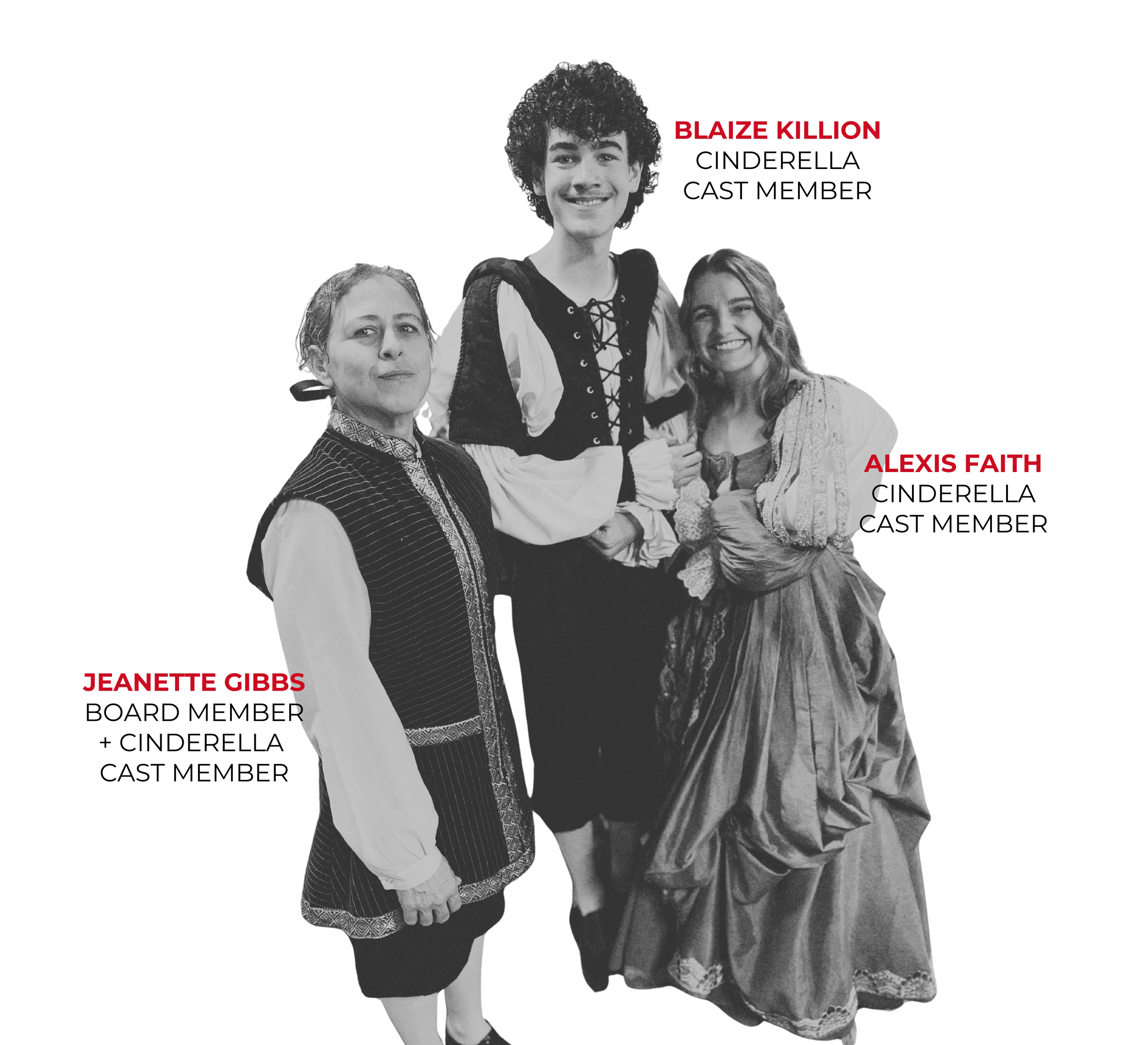 BLAIZE KILLION
CINDERELLA
CAST MEMBER

ALEXIS FAITH
CINDERELLA
CAST MEMBER

JEANETTE GIBBS
BOARD MEMBER
+ CINDERELLA
CAST MEMBER