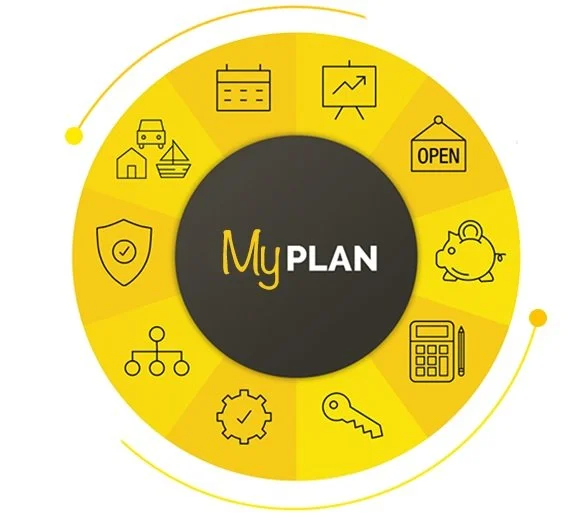 OPEN

My PLAN