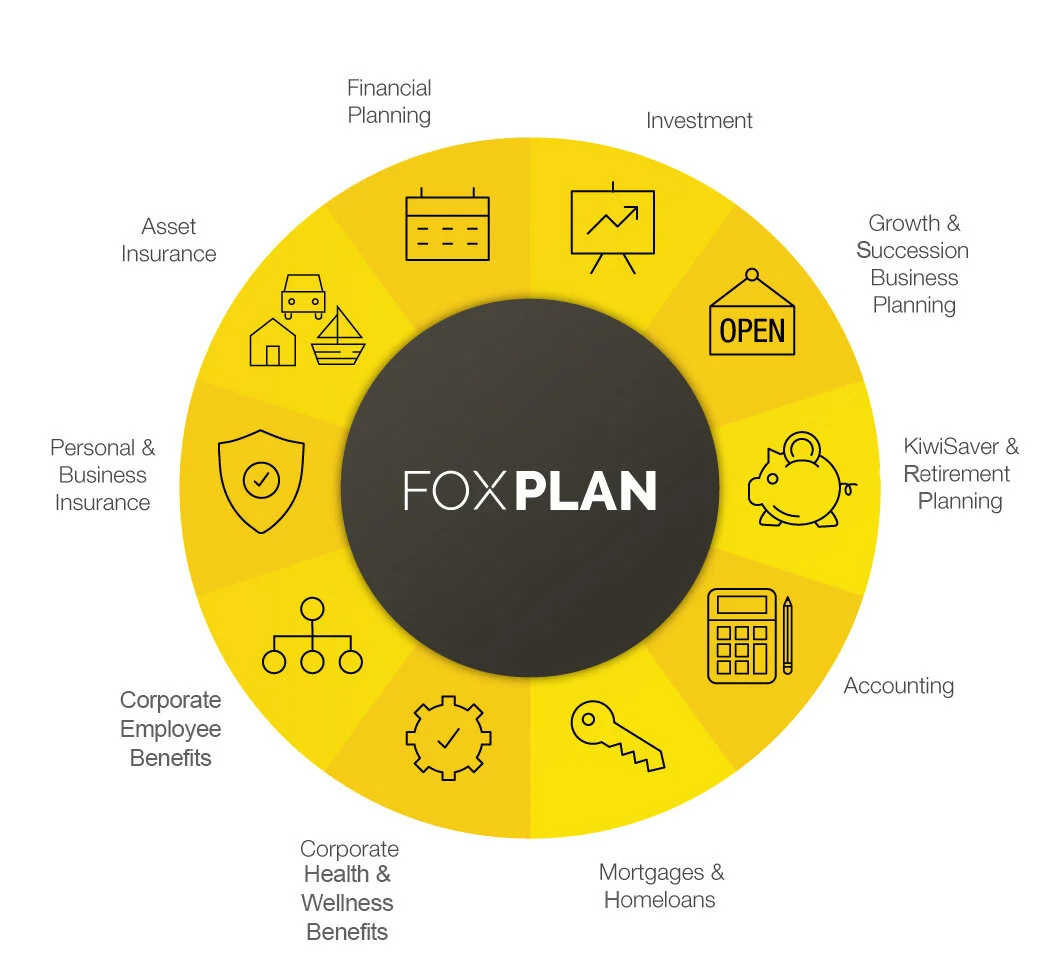 Financial Planning

Investment

Growth & Succession Business Planning

OPEN

KiwiSaver & Retirement Planning

Accounting

Mortgages & Homeloans

Corporate Health & Wellness Benefits

Corporate Employee Benefits

Personal & Business Insurance

Asset Insurance

FOXPLAN