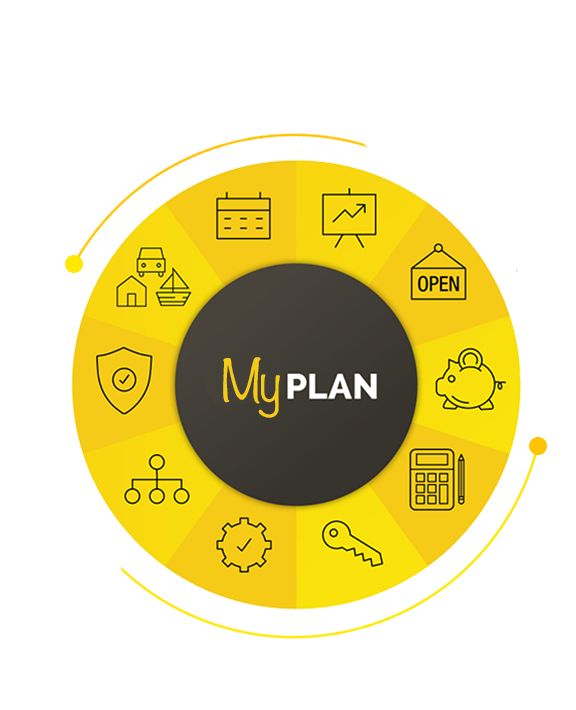 OPEN

My PLAN