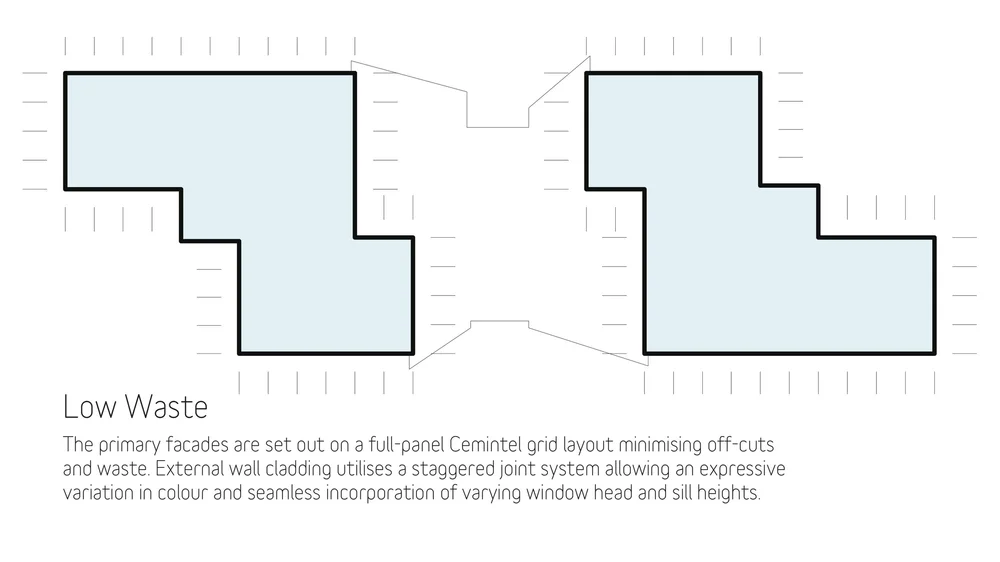 Low Waste

The primary facades are set out on a full-panel Cemintel grid layout minimising off-cuts and waste. External wall cladding utilises a staggered joint system allowing an expressive variation in colour and seamless incorporation of varying window head and sill heights.