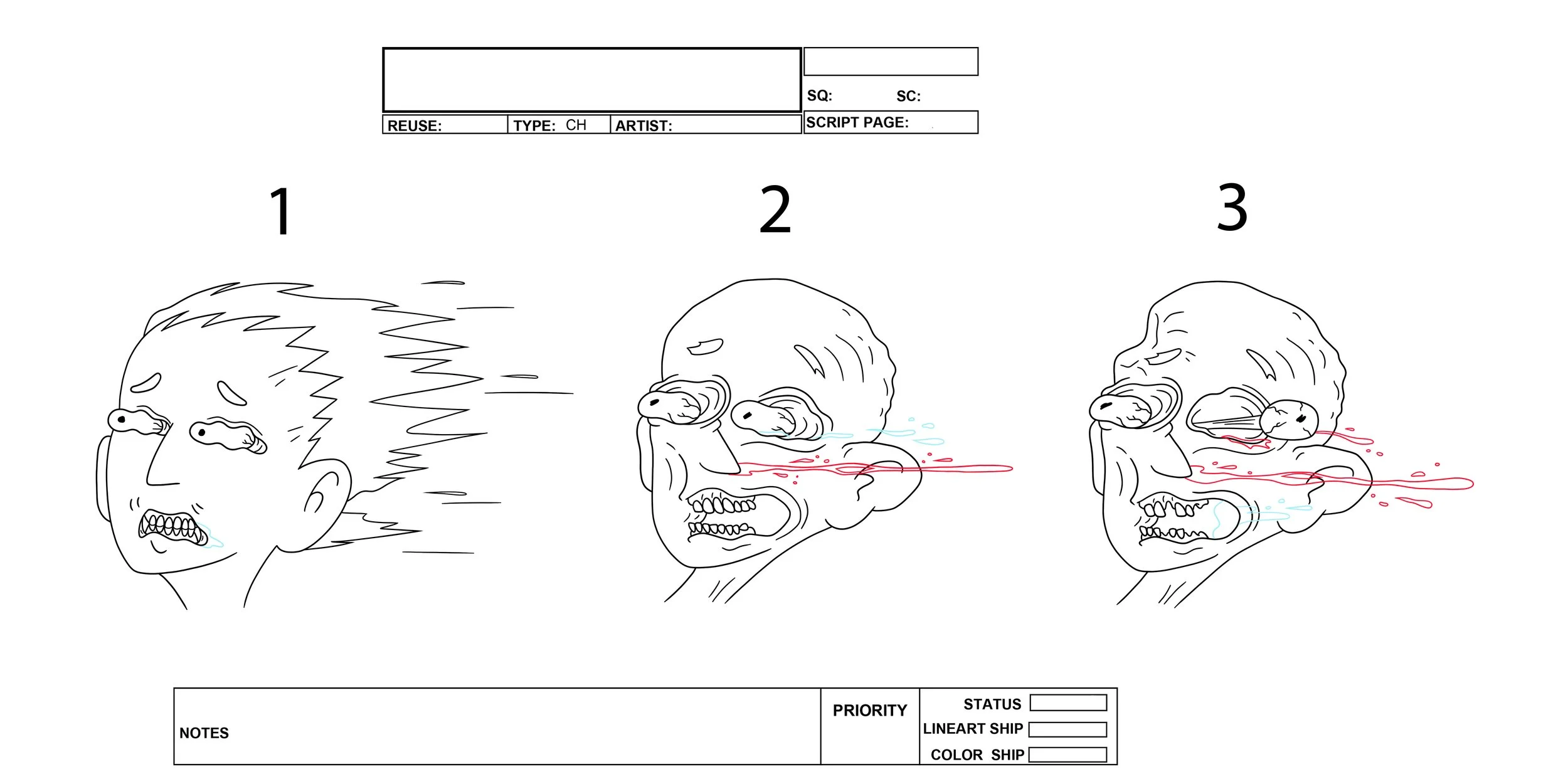 SQ: SC:

REUSE: TYPE: CH ARTIST: SCRIPT PAGE:

1

2

3

NOTES

PRIORITY

STATUS

LINEART SHIP

COLOR SHIP