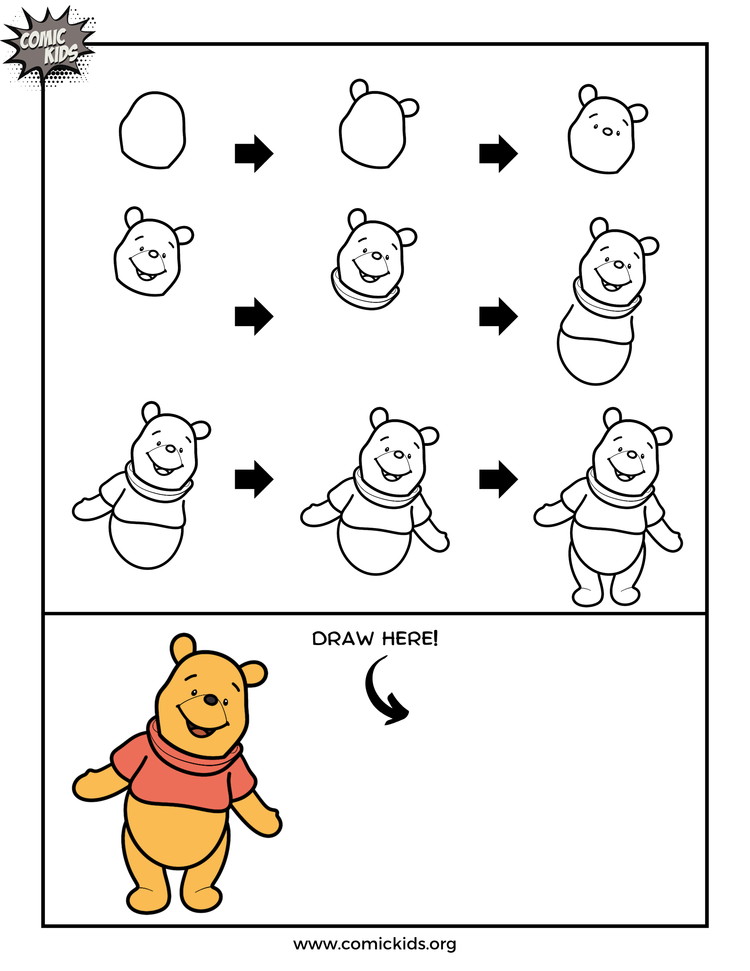 COMIC KIDS

DRAW HERE!

www.comickids.org