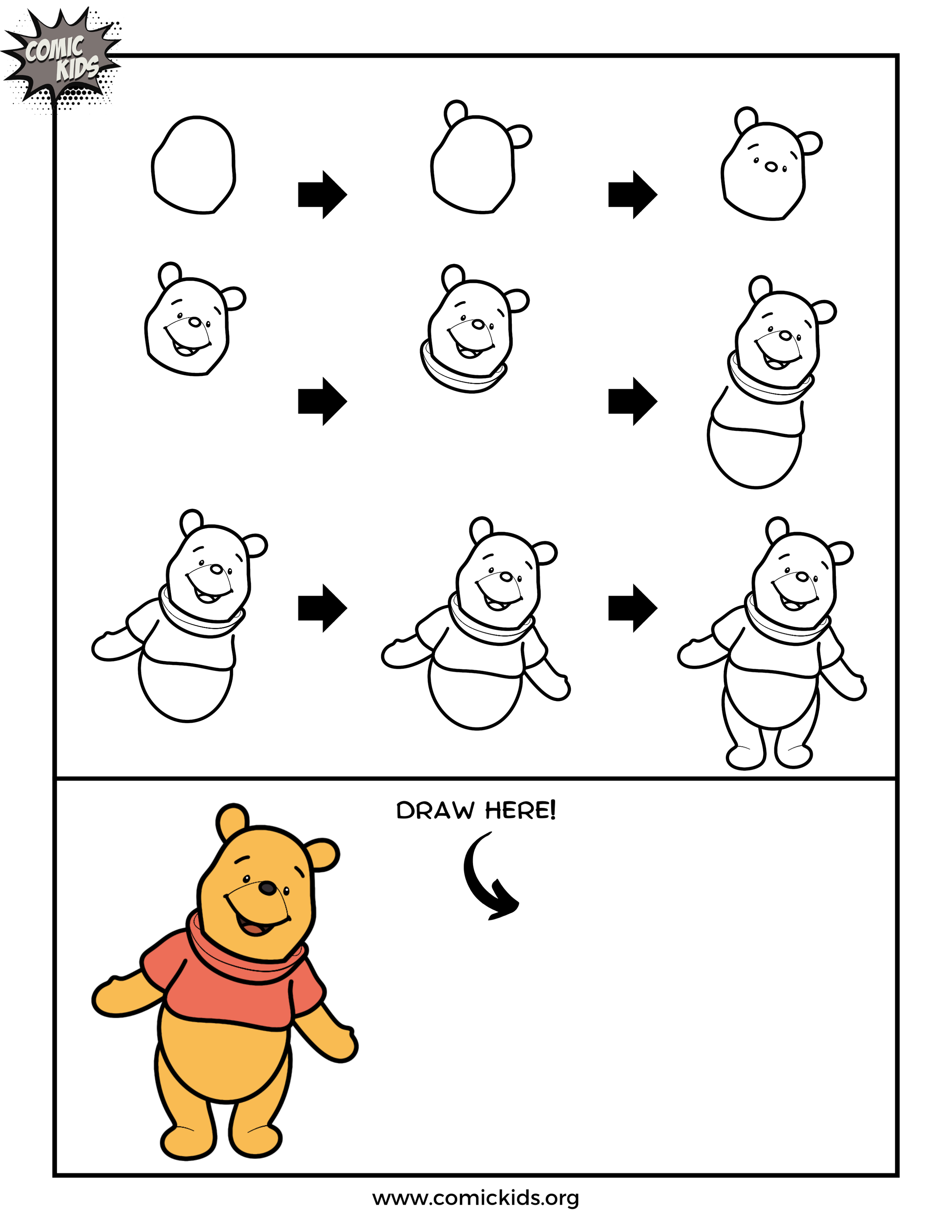 COMIC KIDS

DRAW HERE!

www.comickids.org