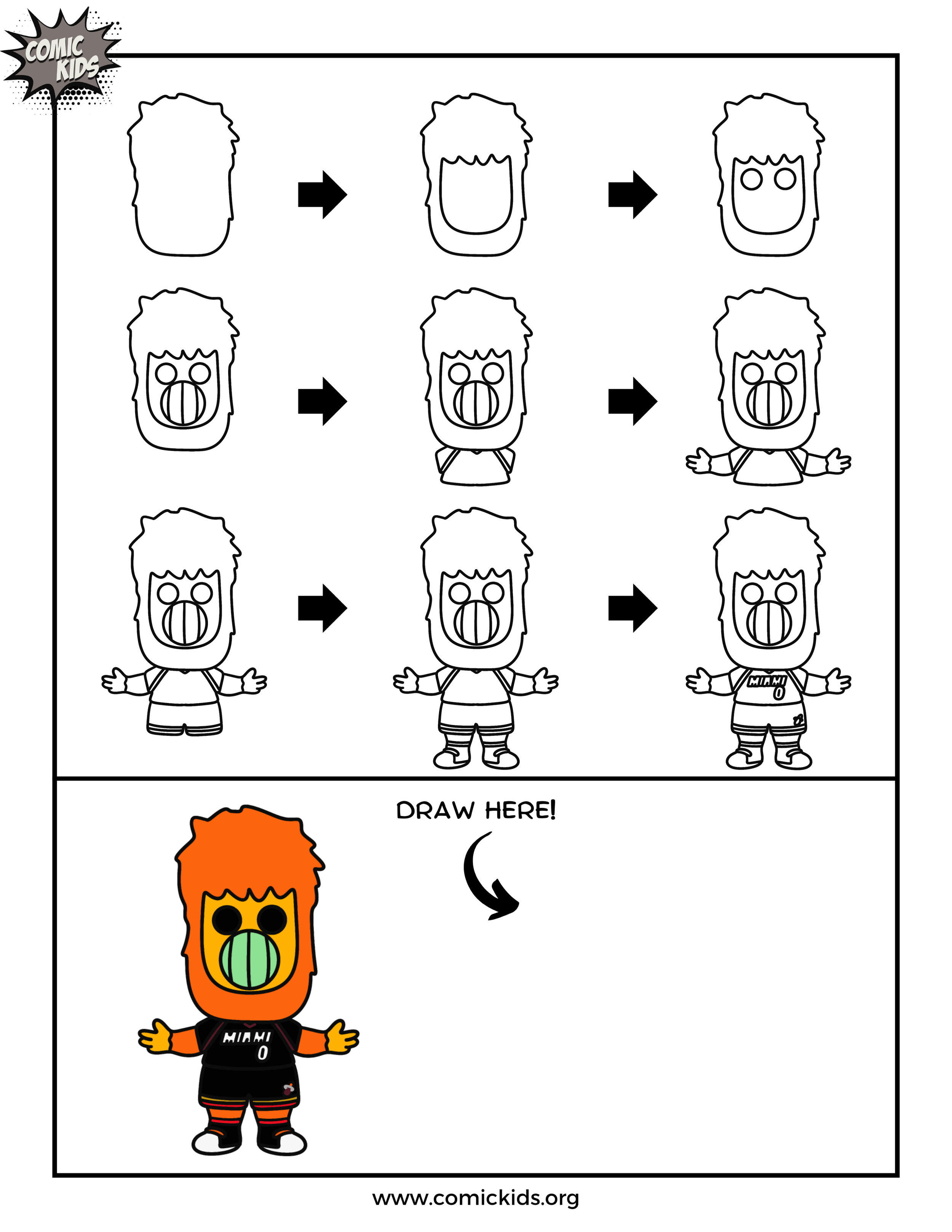 COMIC KIDS

MIAMI
0

DRAW HERE!

MIAMI
0

www.comickids.org