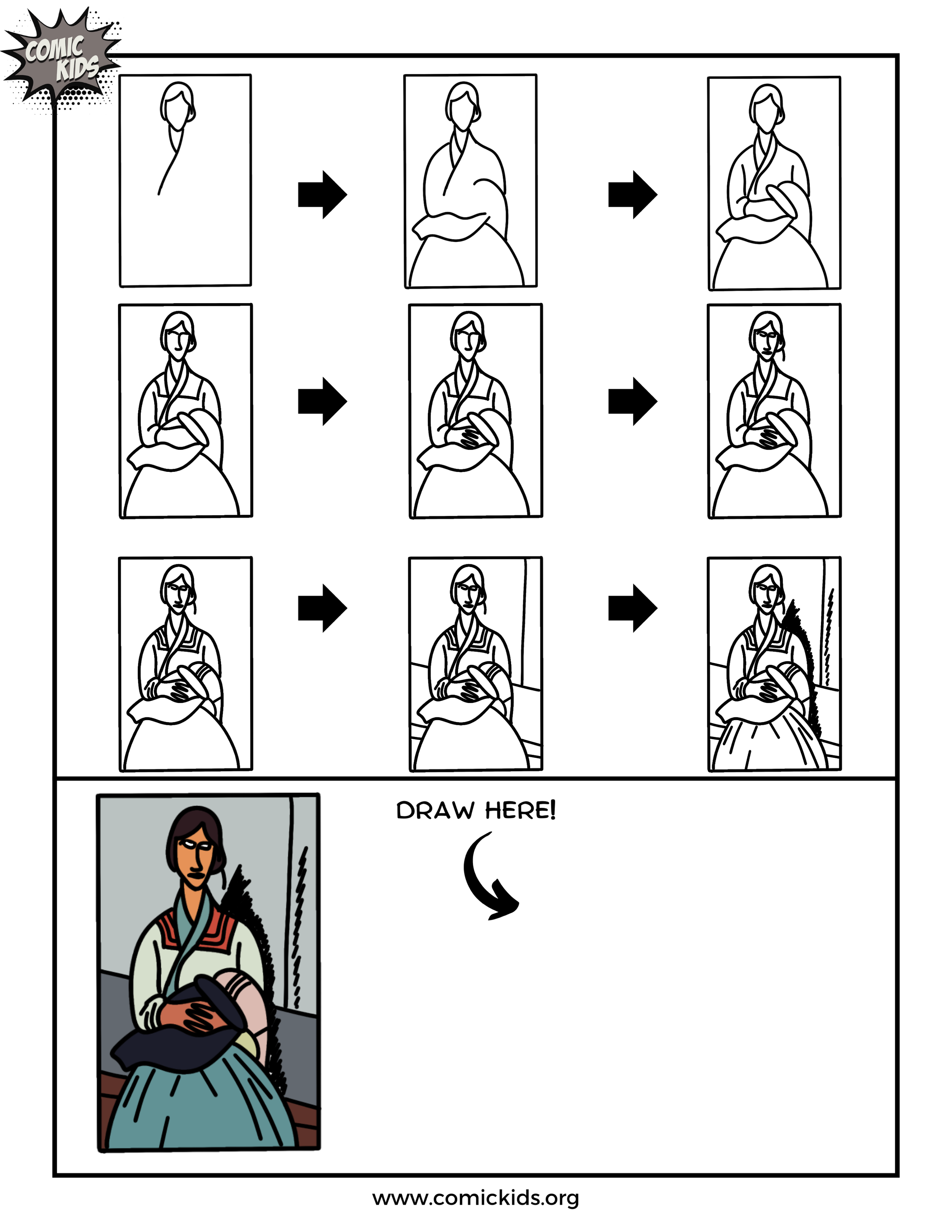 COMIC KIDS

DRAW HERE!

www.comickids.org