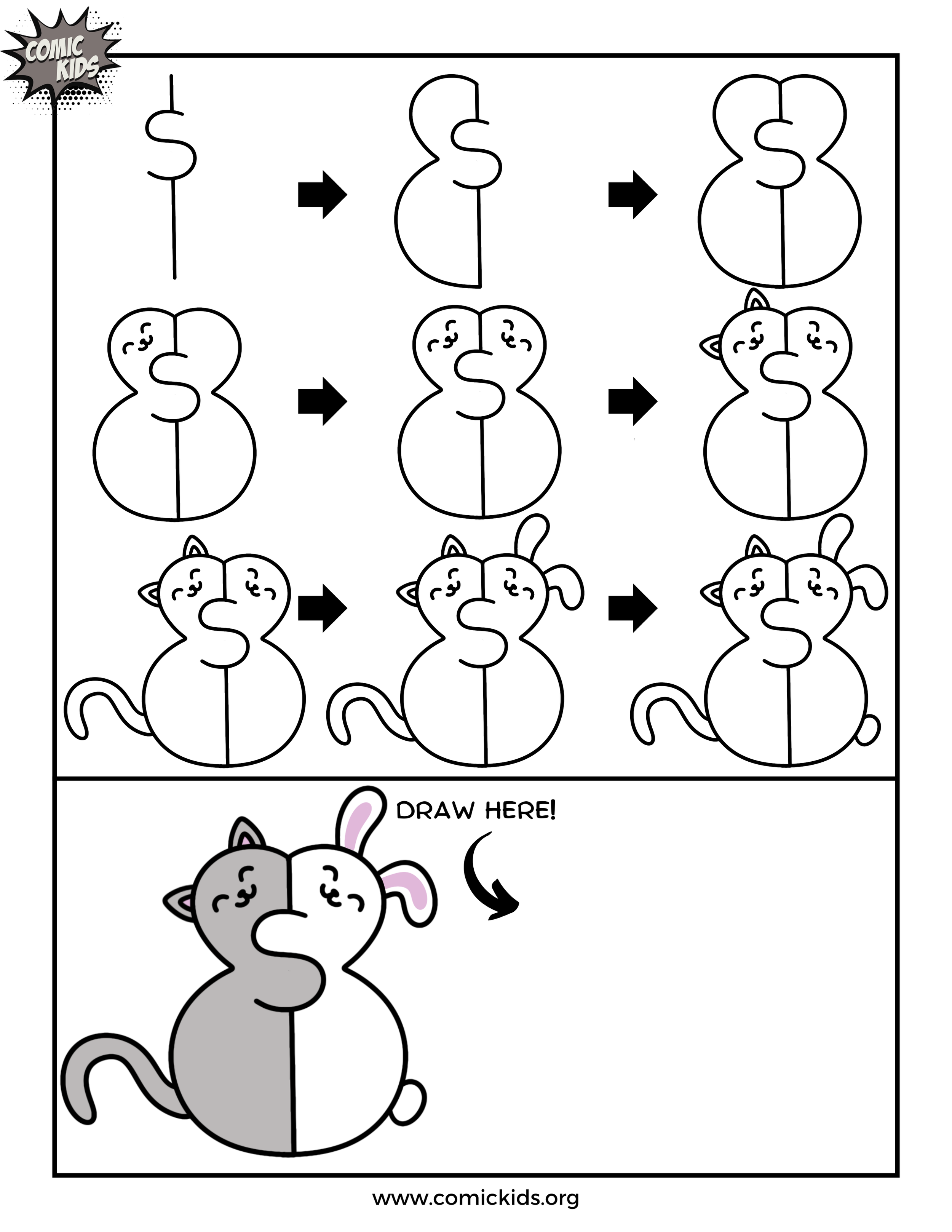 COMIC KIDS

DRAW HERE!

www.comickids.org