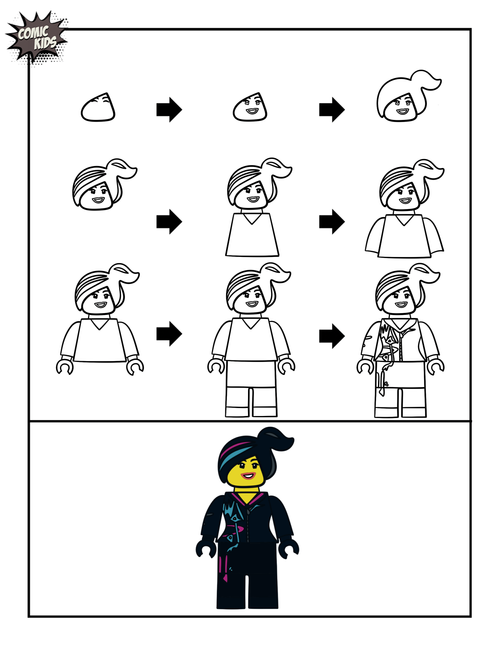 COMIC KIDS