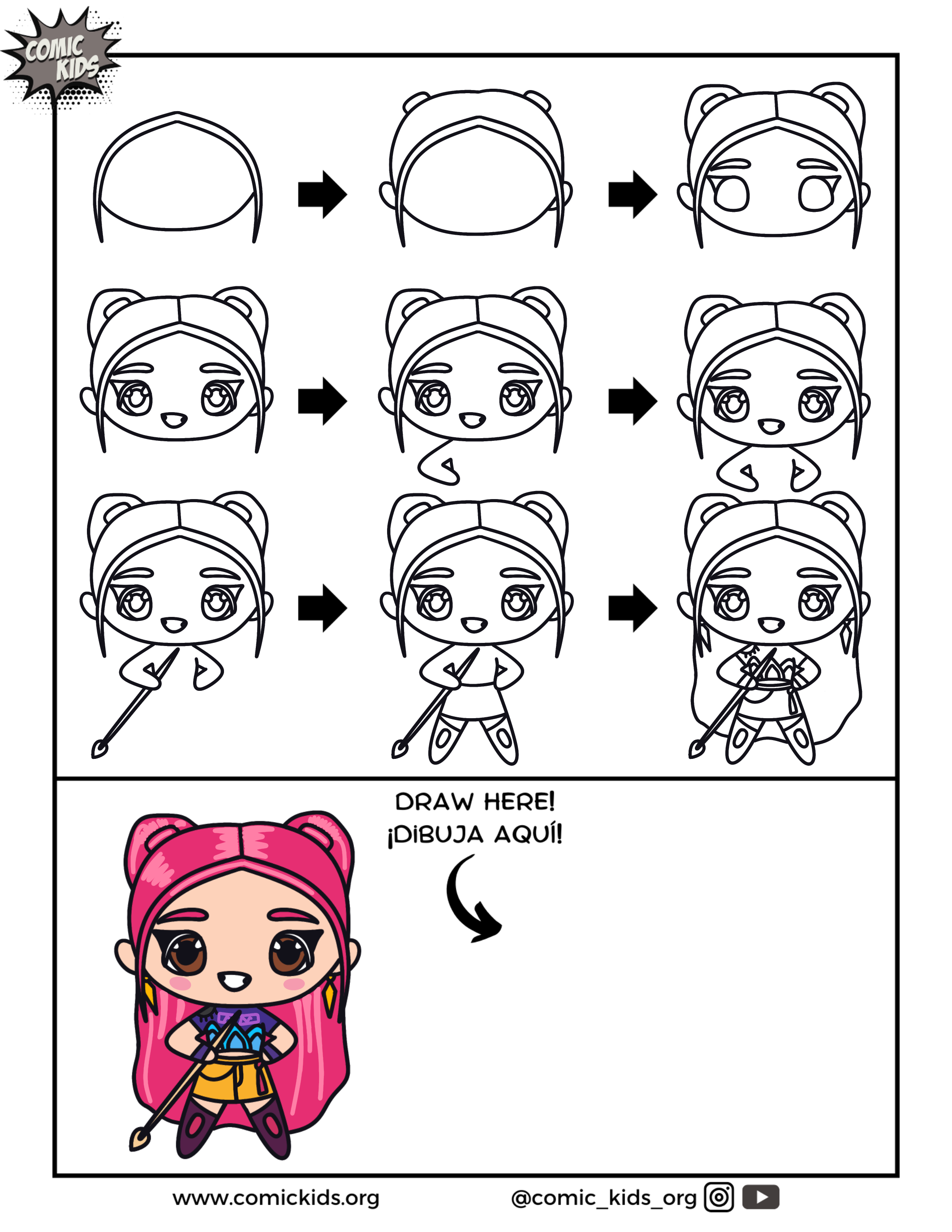 COMIC KIDS

DRAW HERE!
¡DIBUJA AQUÍ!

www.comickids.org

@comic_kids_org