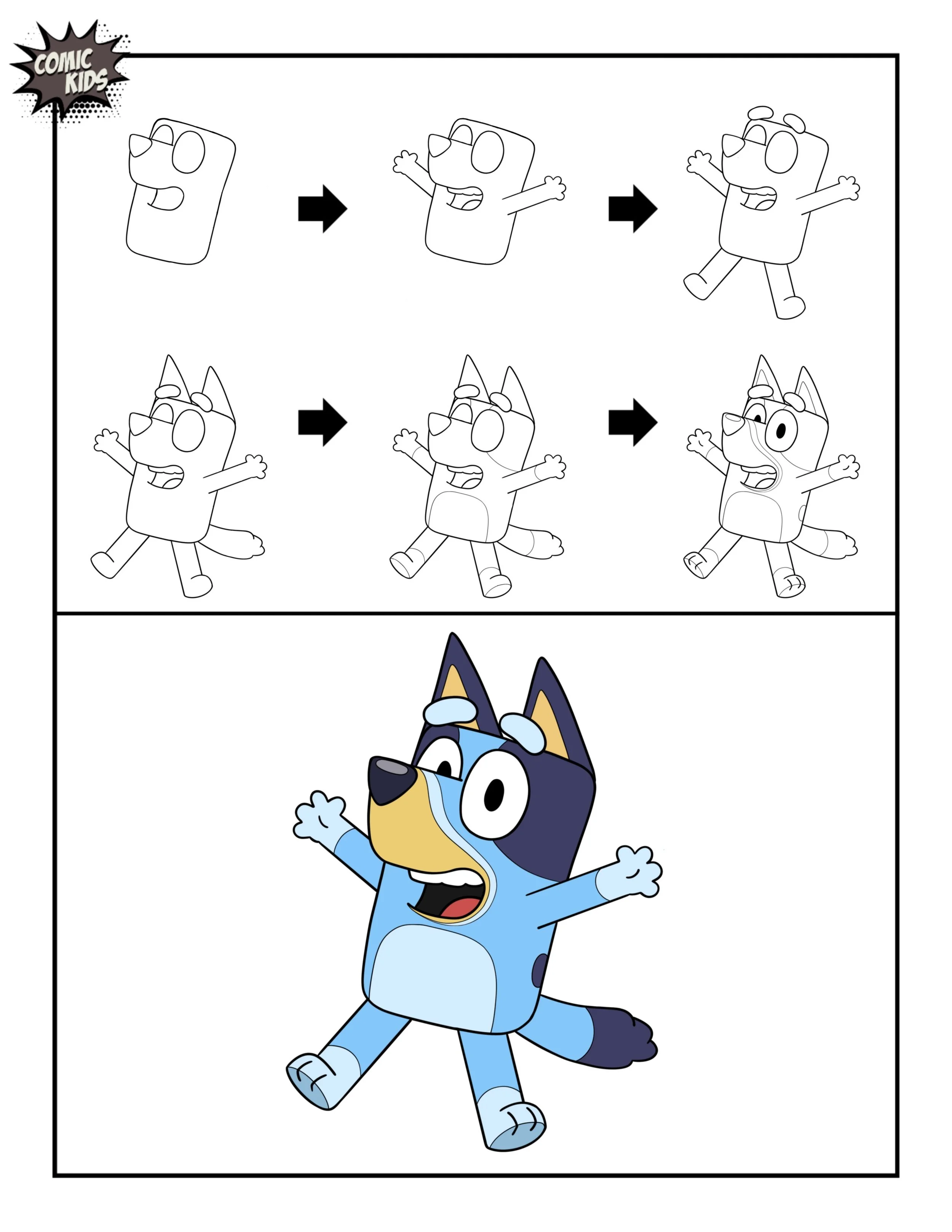 COMIC KIDS