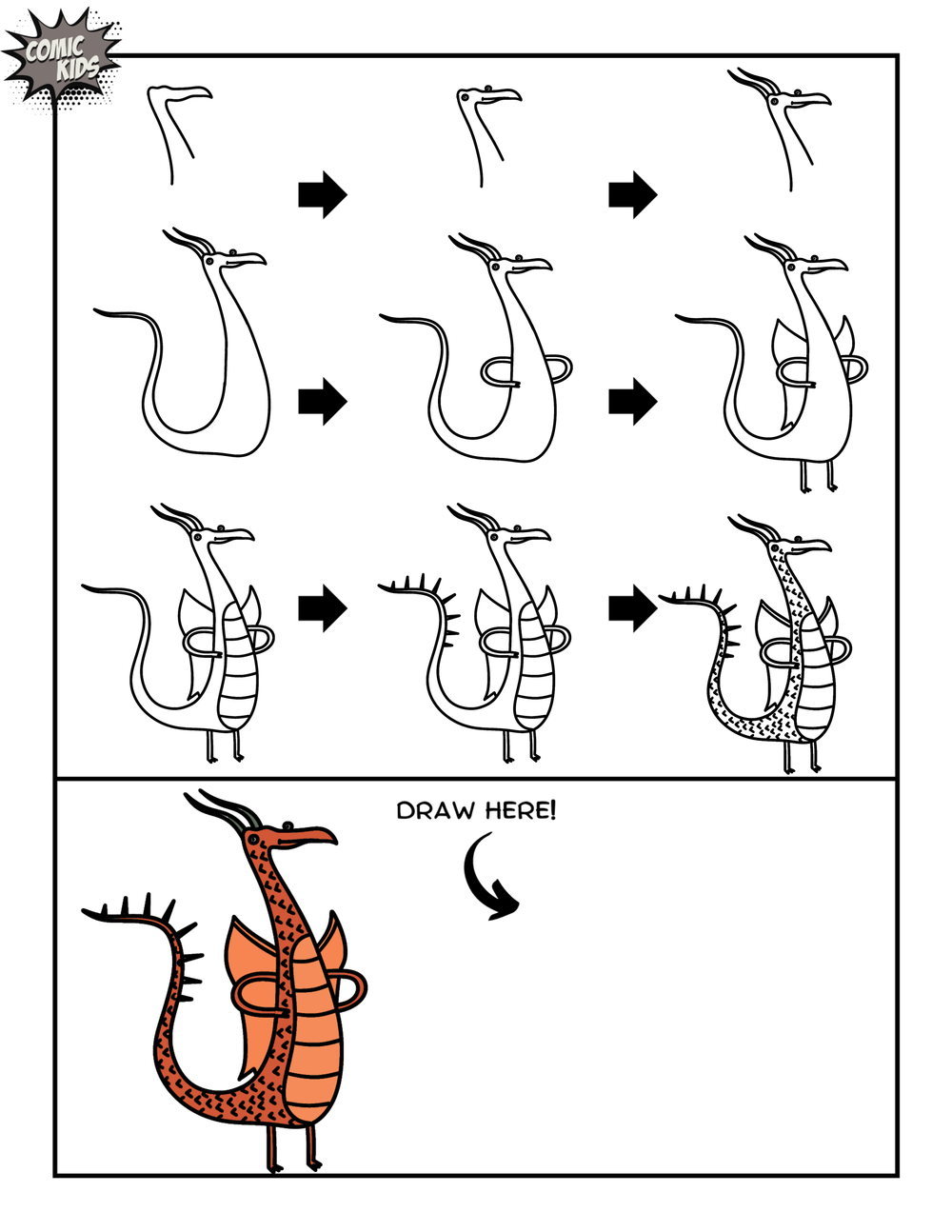 COMIC KIDS

DRAW HERE!