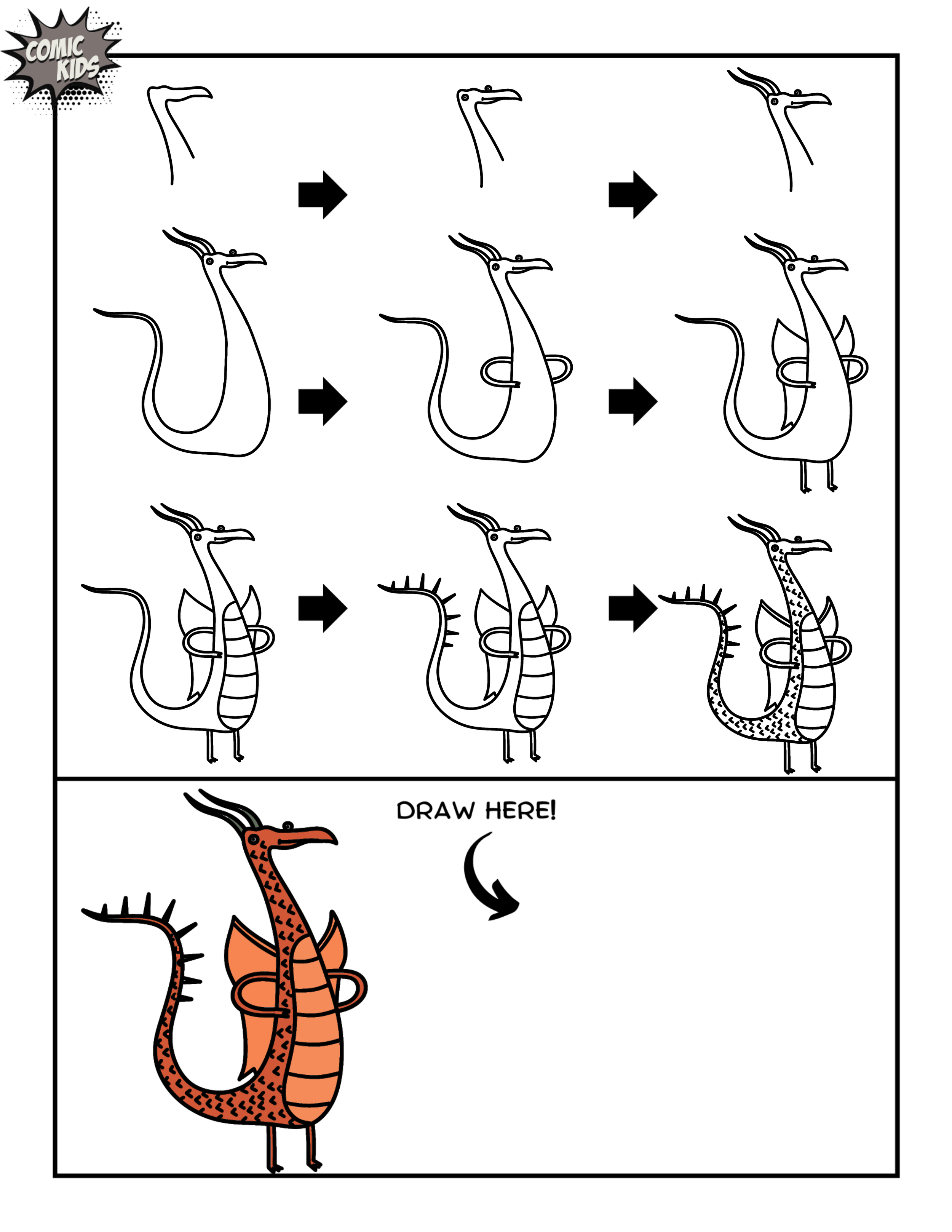 COMIC KIDS

DRAW HERE!