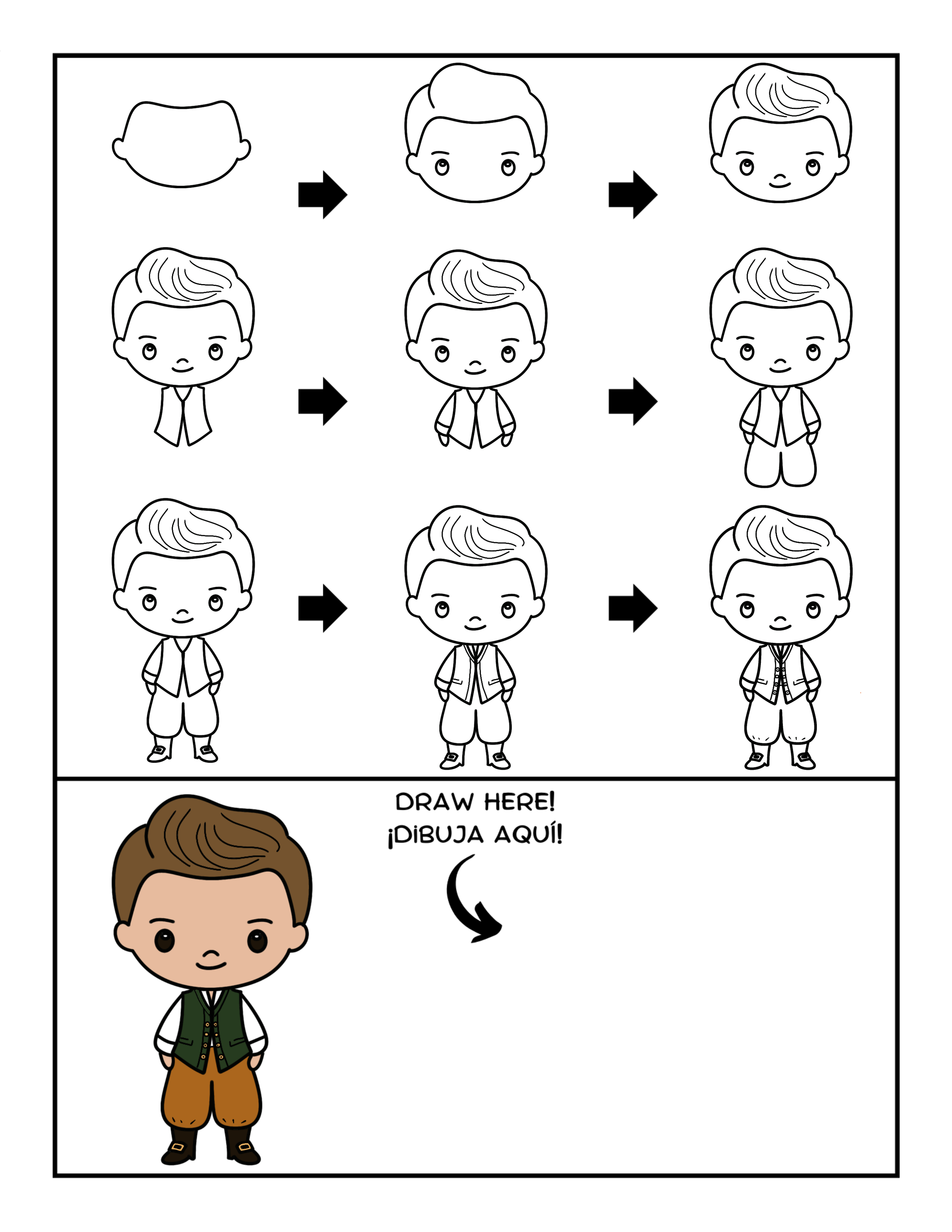 DRAW HERE!
¡DIBUJA AQUÍ!