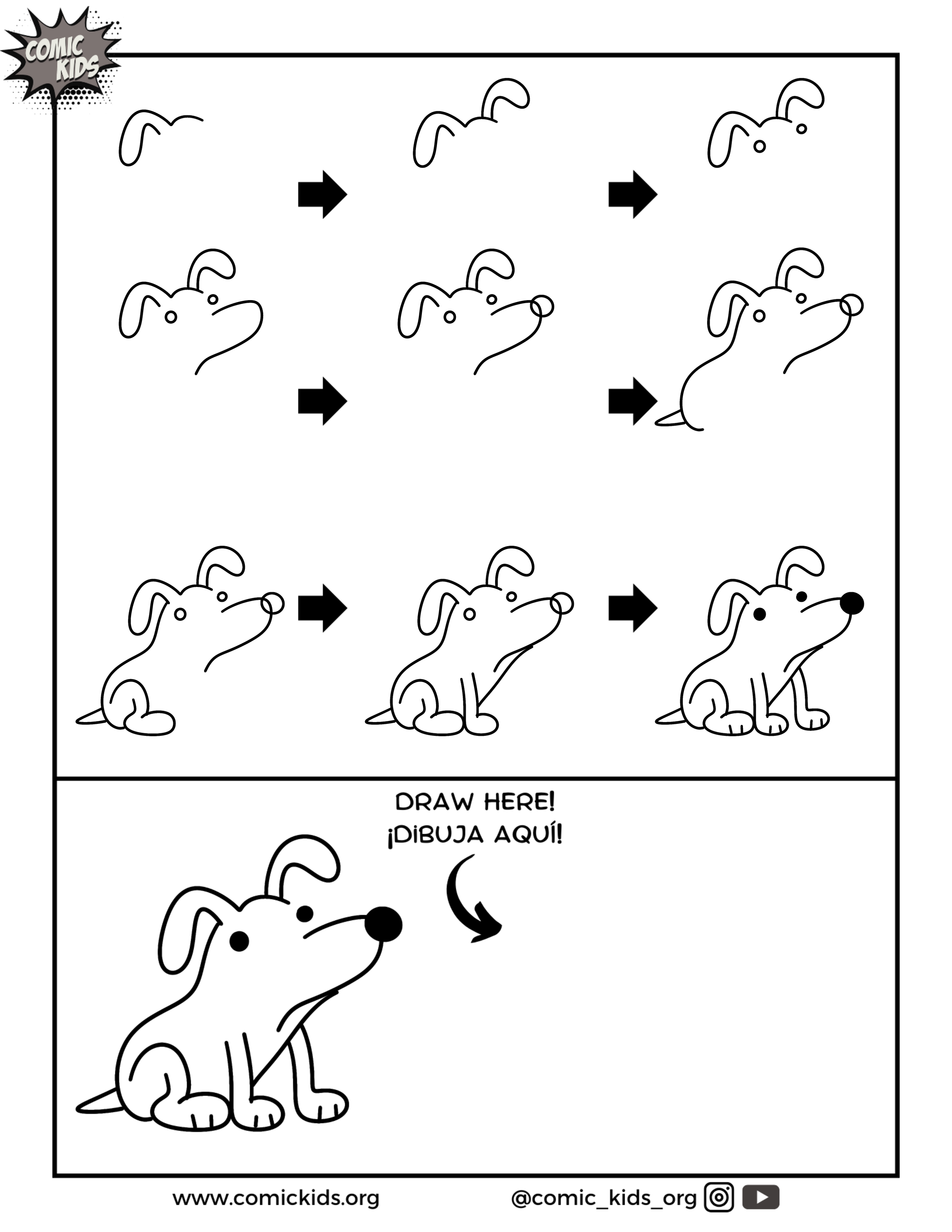 COMIC KIDS

DRAW HERE!
¡DIBUJA AQUÍ!

www.comickids.org

@comic_kids_org