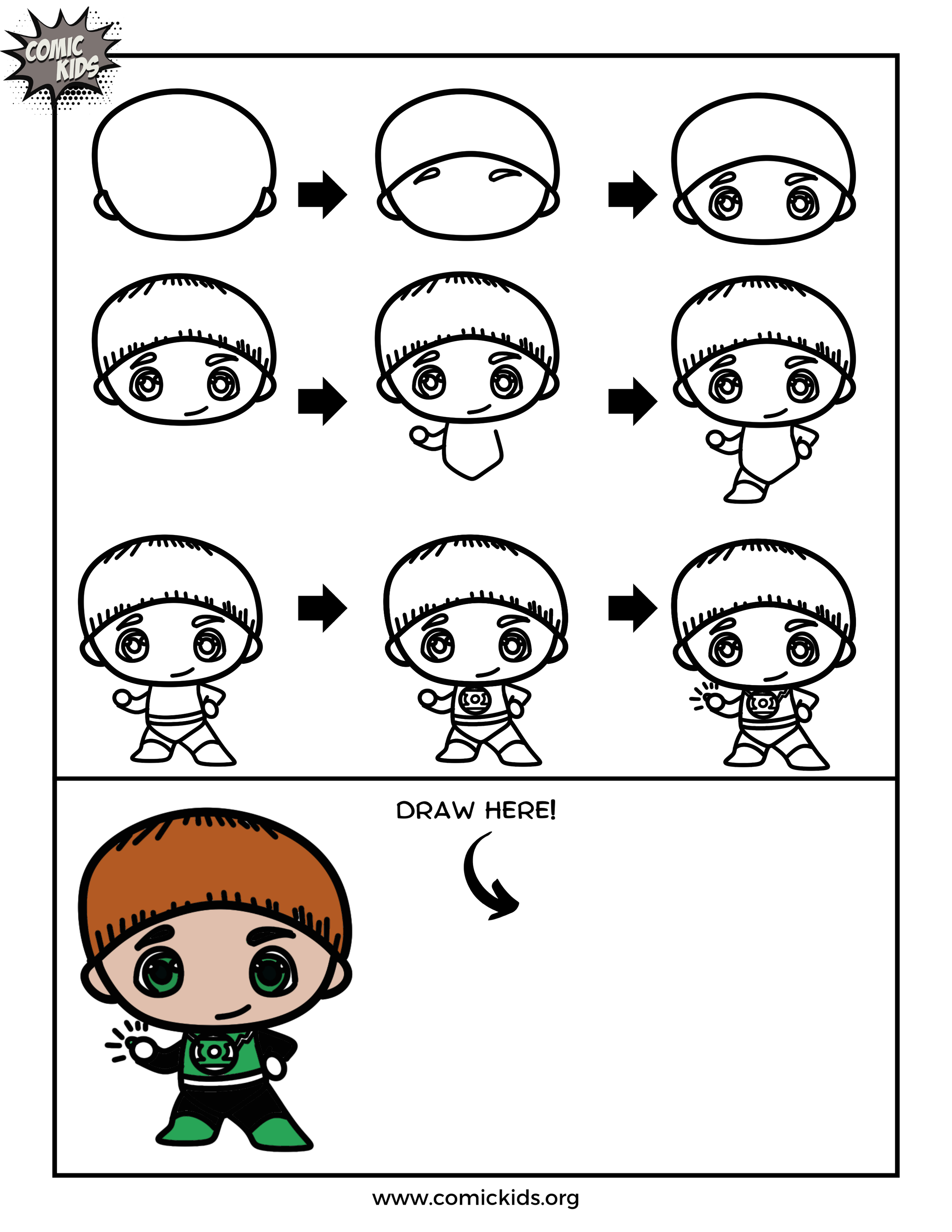 COMIC KIDS

DRAW HERE!

www.comickids.org