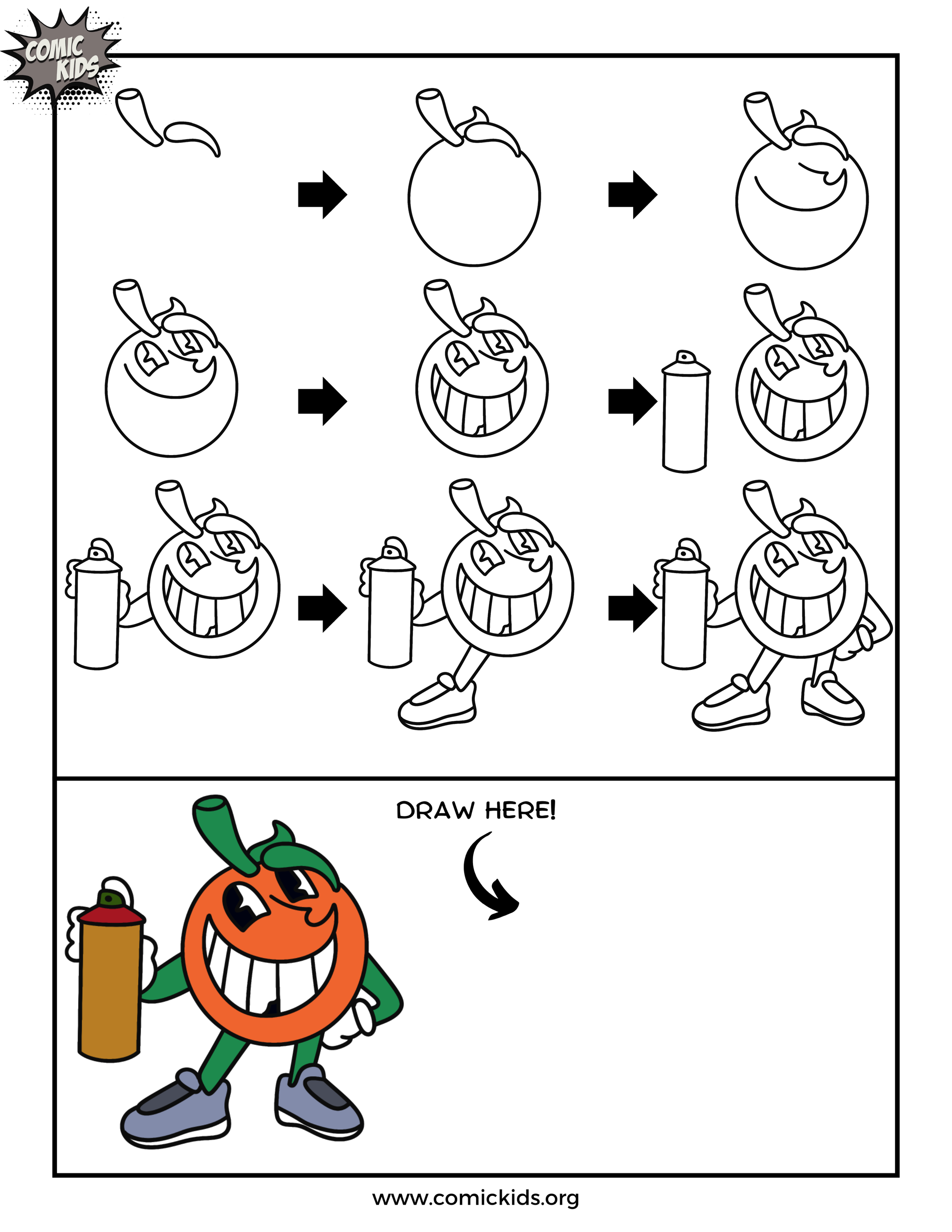 COMIC KIDS

DRAW HERE!

www.comickids.org