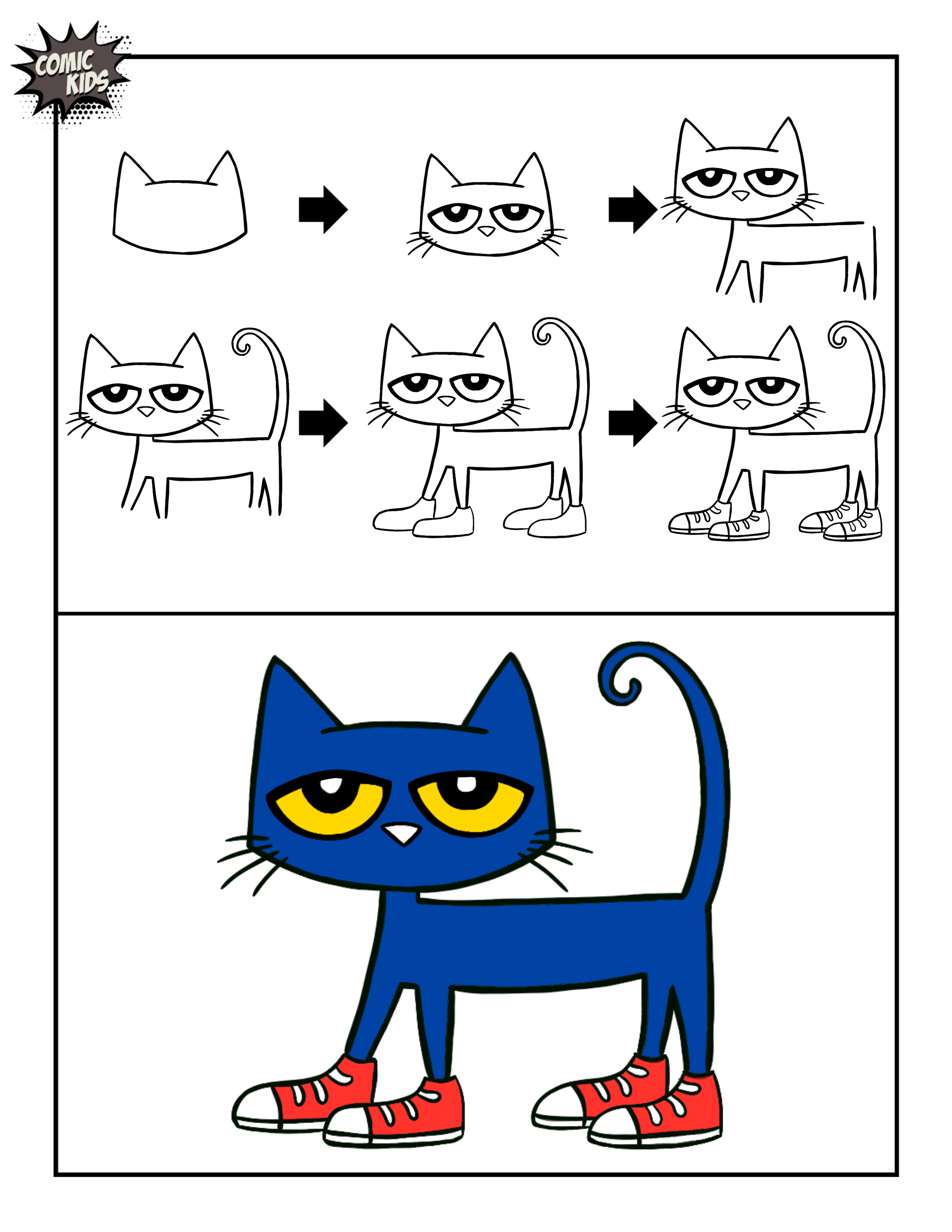 COMIC KIDS