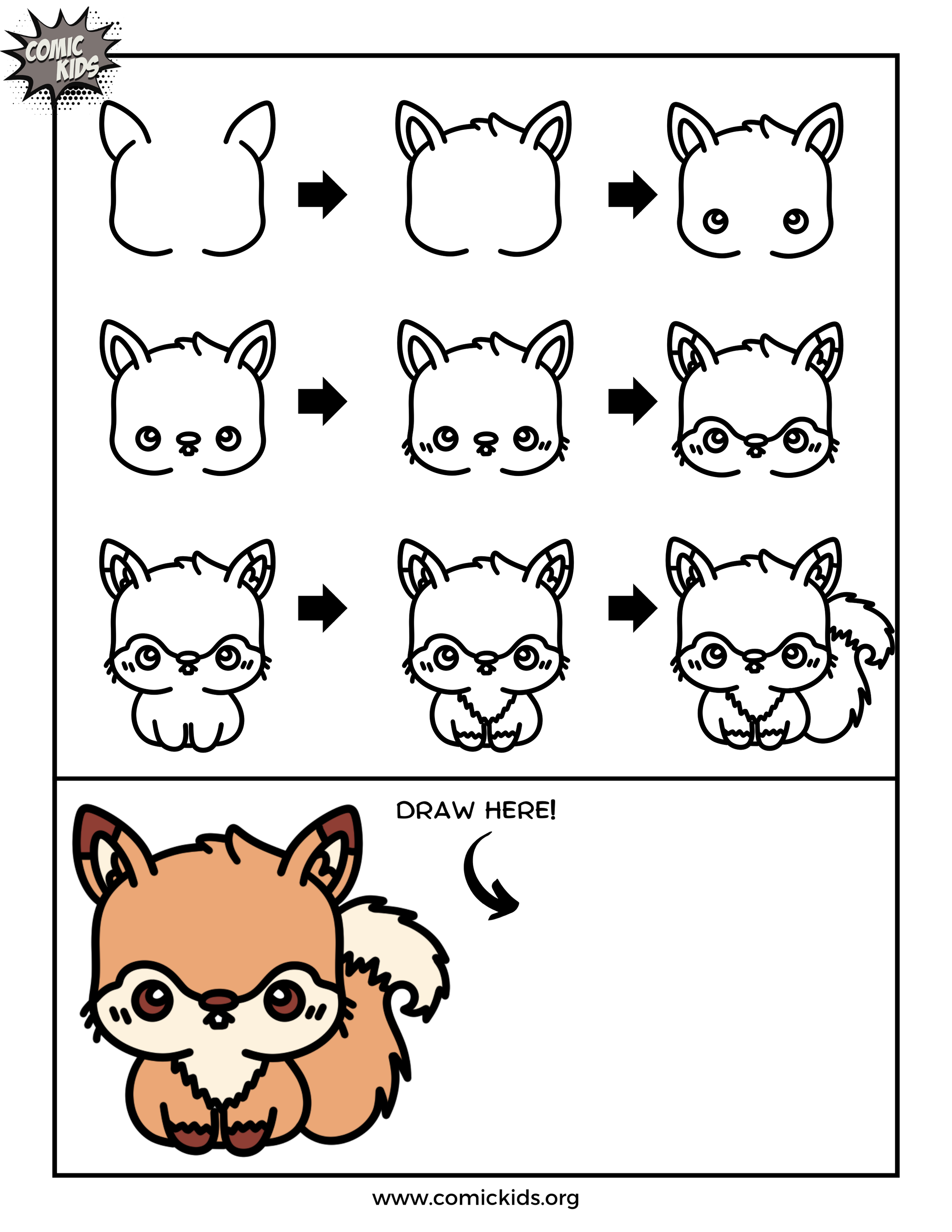 COMIC KIDS

DRAW HERE!

www.comickids.org