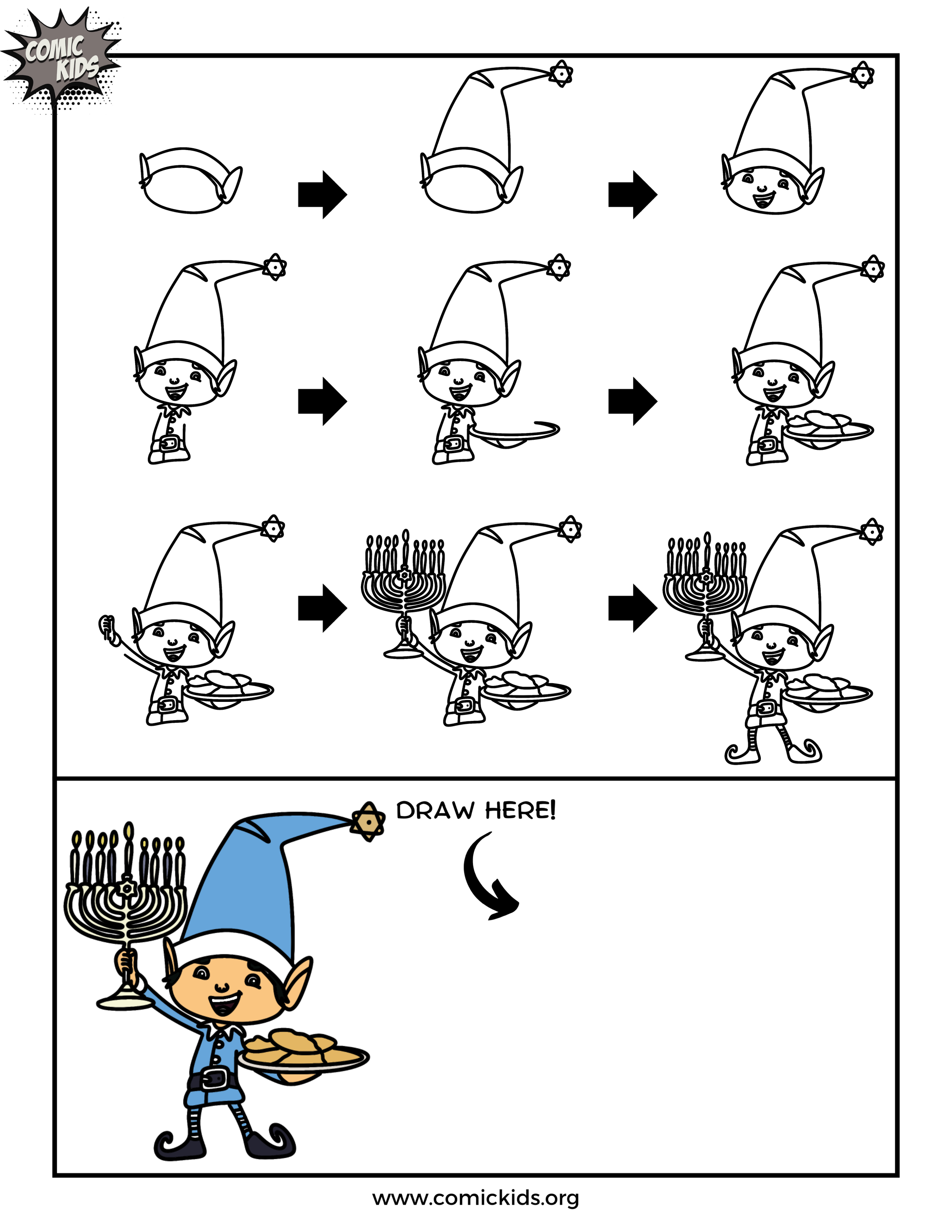 COMIC KIDS

DRAW HERE!

www.comickids.org