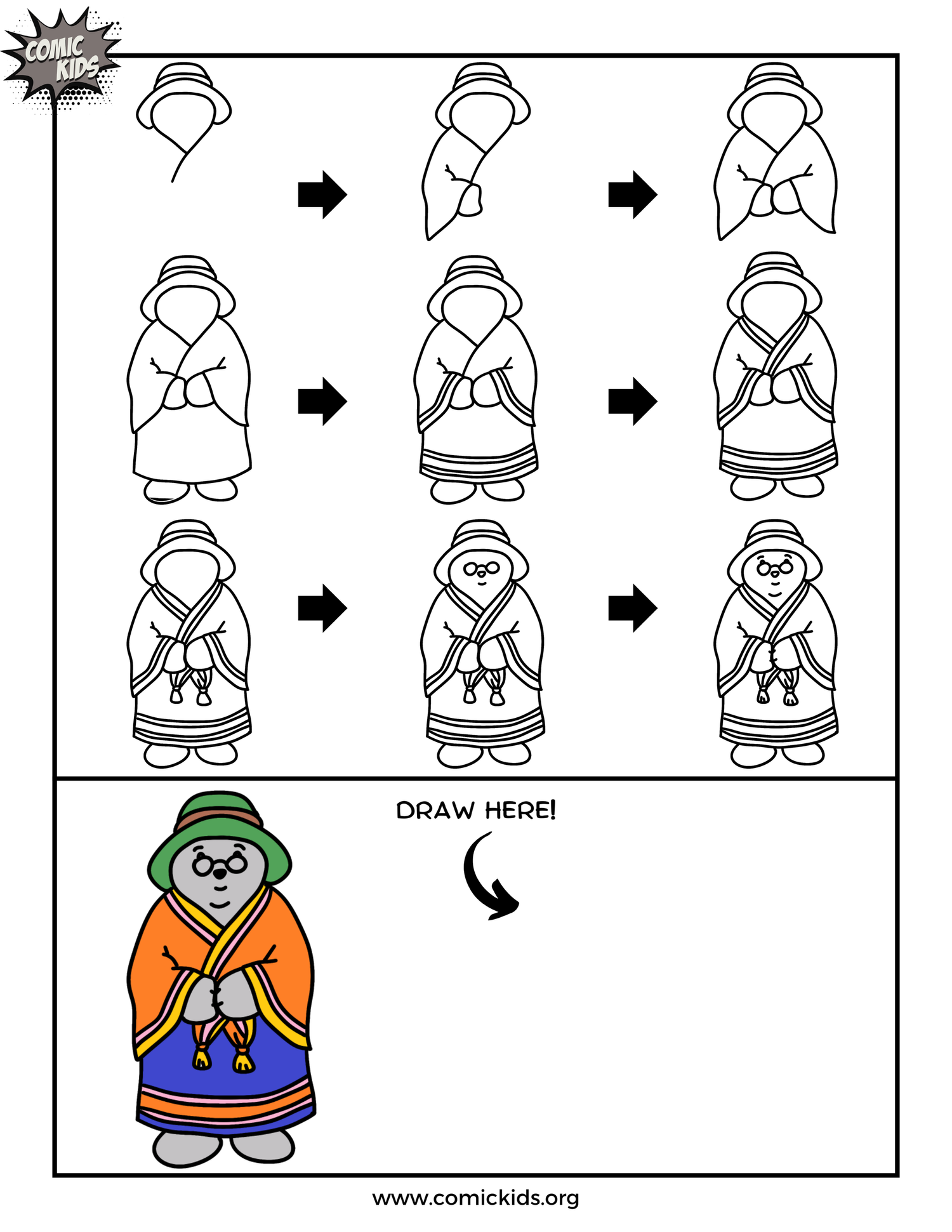 COMIC KIDS

DRAW HERE!

www.comickids.org