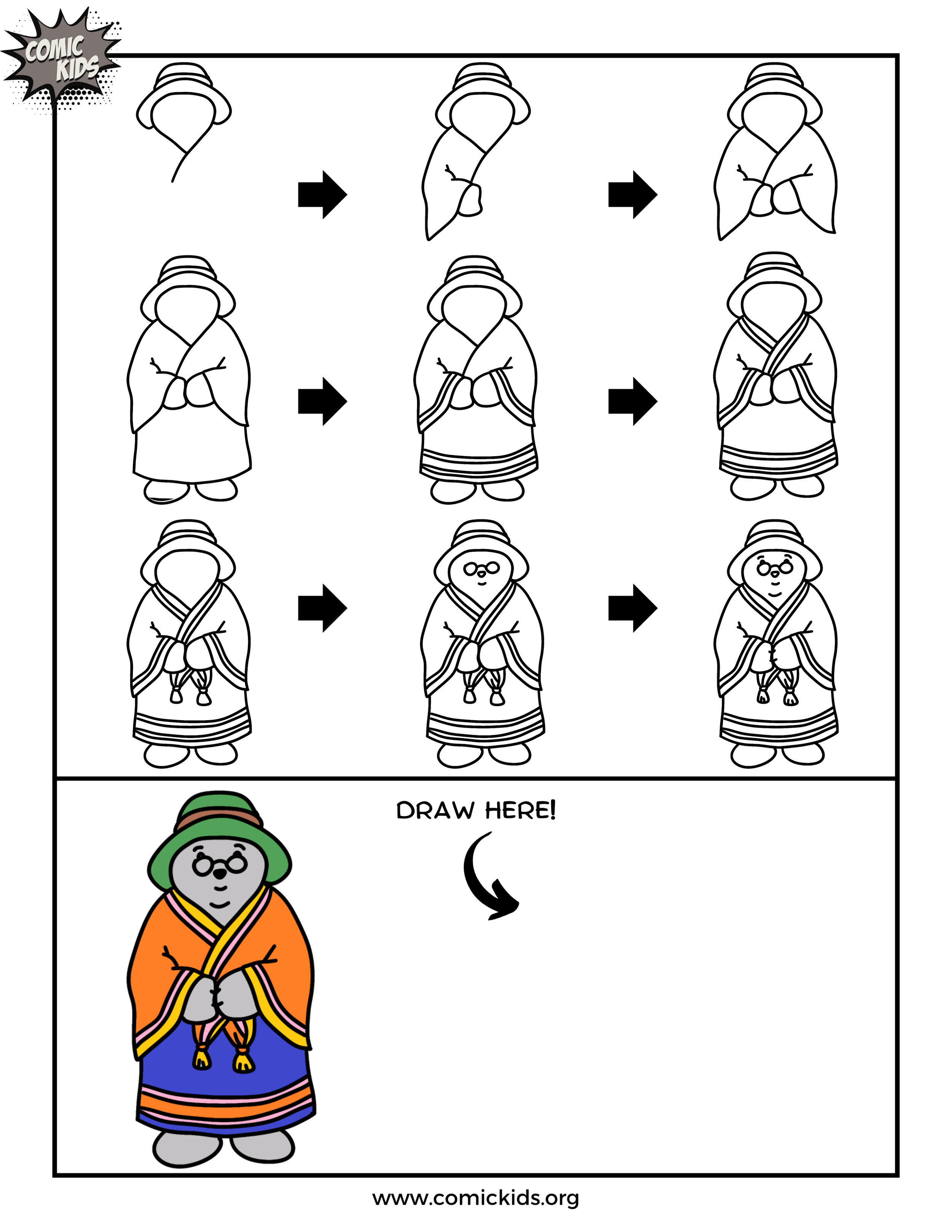 COMIC KIDS

DRAW HERE!

www.comickids.org