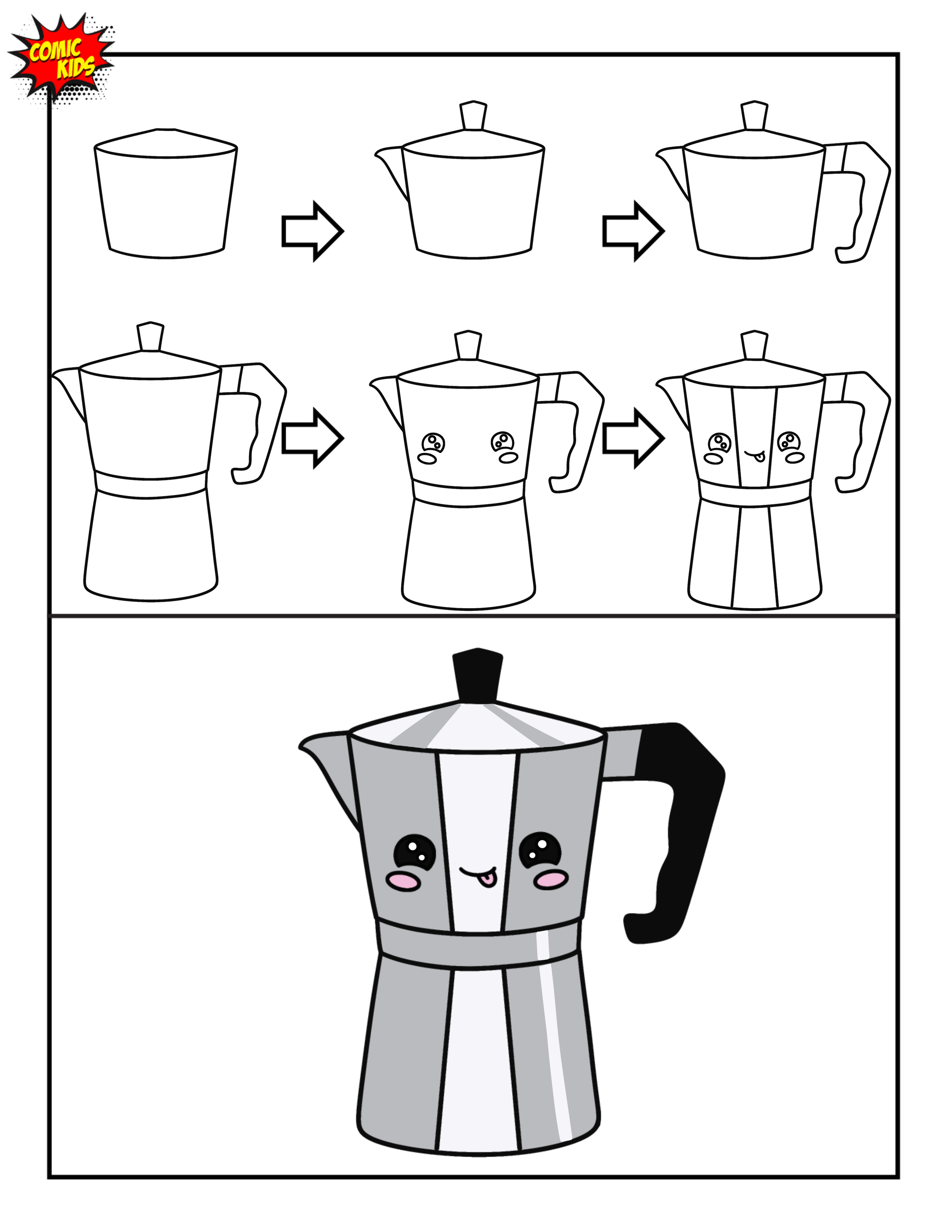 COMIC KIDS