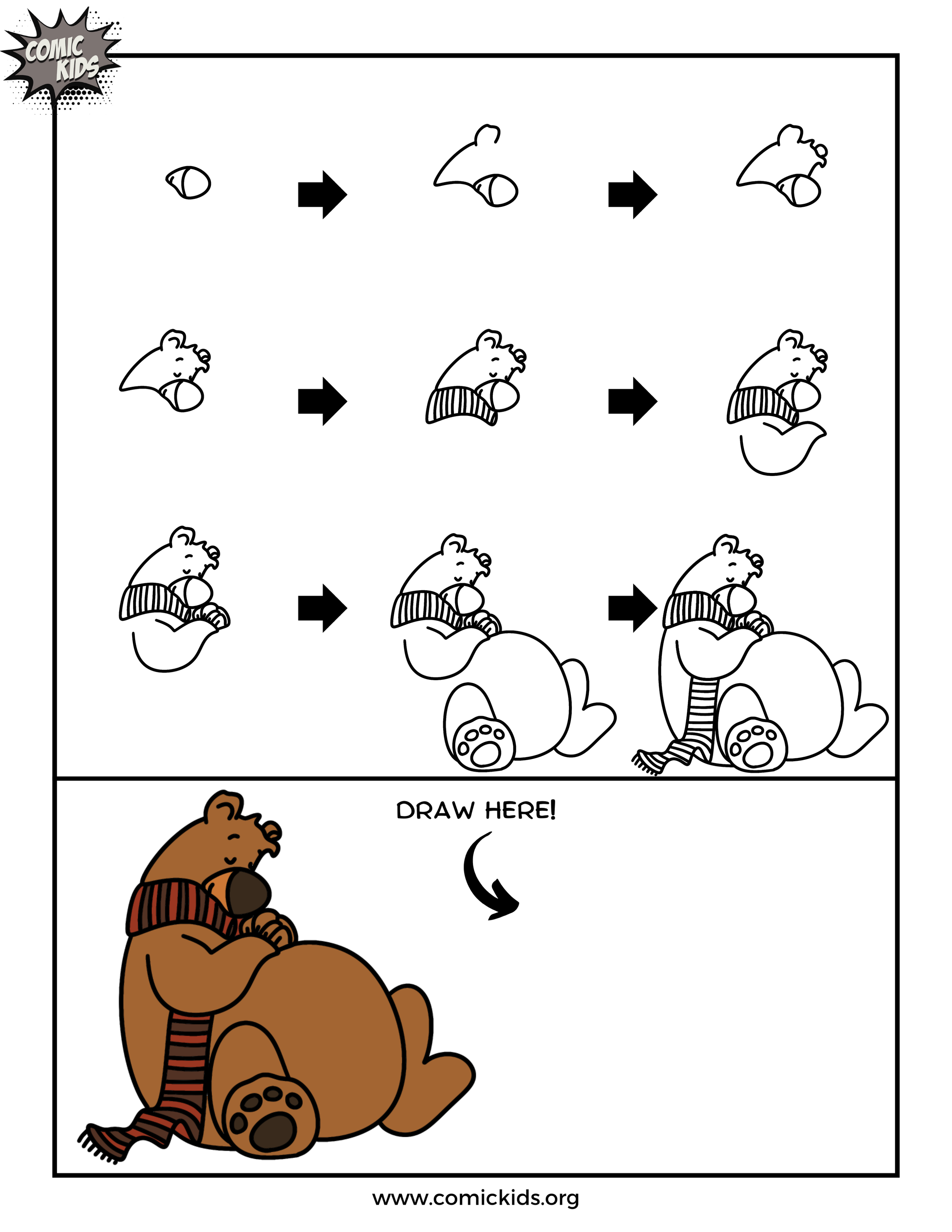 COMIC KIDS

DRAW HERE!

www.comickids.org