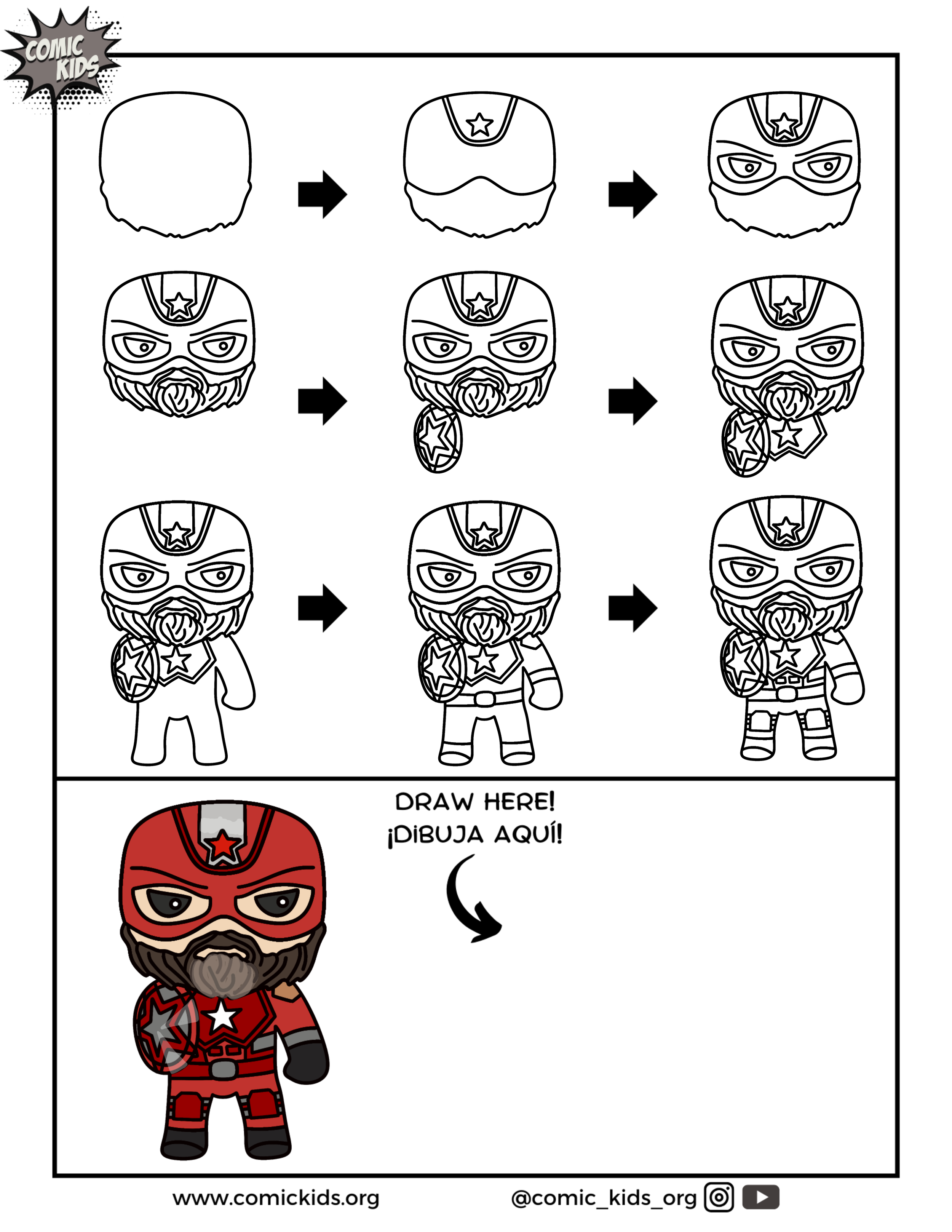 COMIC KIDS

DRAW HERE!
¡DIBUJA AQUÍ!

www.comickids.org

@comic_kids_org