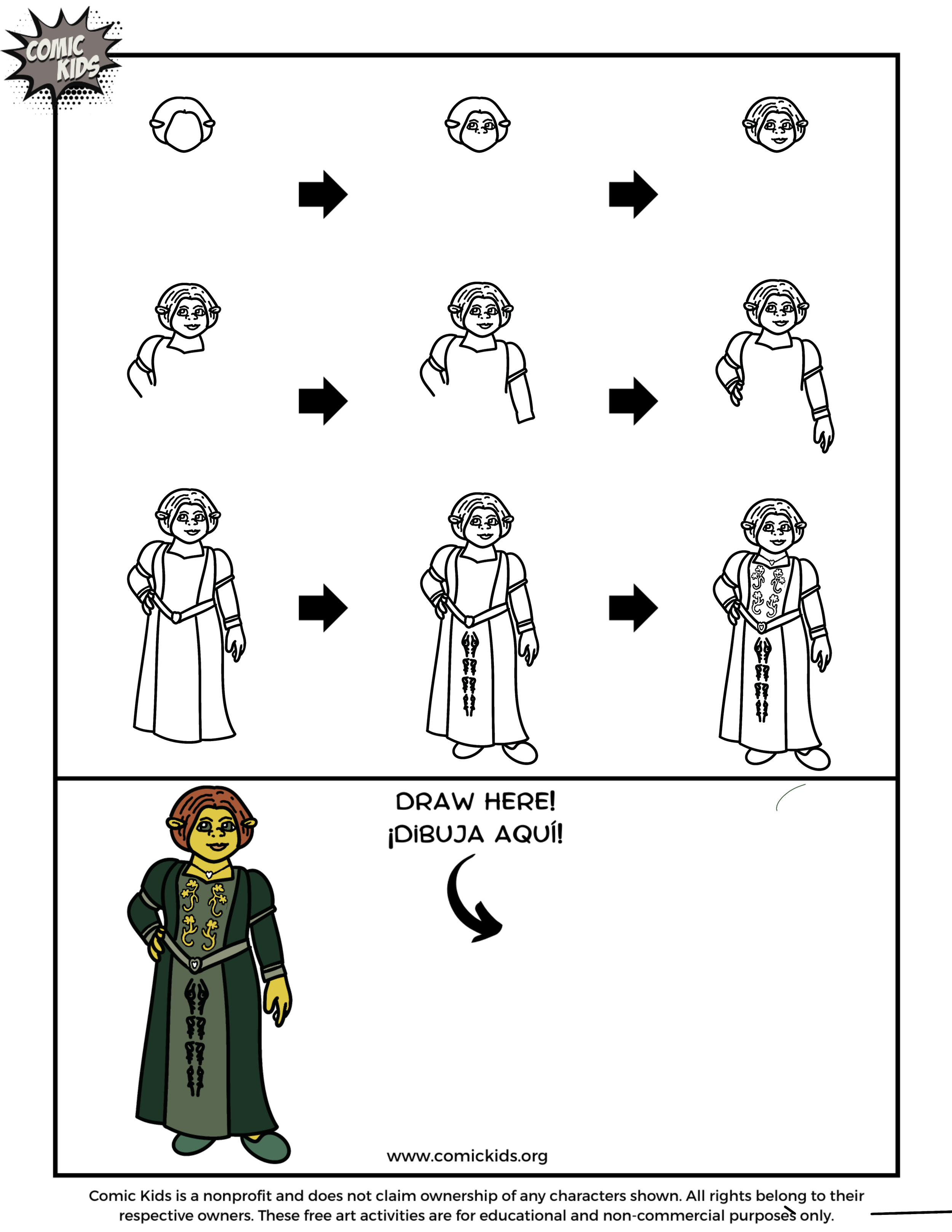 COMIC KIDS

DRAW HERE!
¡DiBUJA AQUÍ!

www.comickids.org

Comic Kids is a nonprofit and does not claim ownership of any characters shown. All rights belong to their respective owners. These free art activities are for educational and non-commercial purposes only.