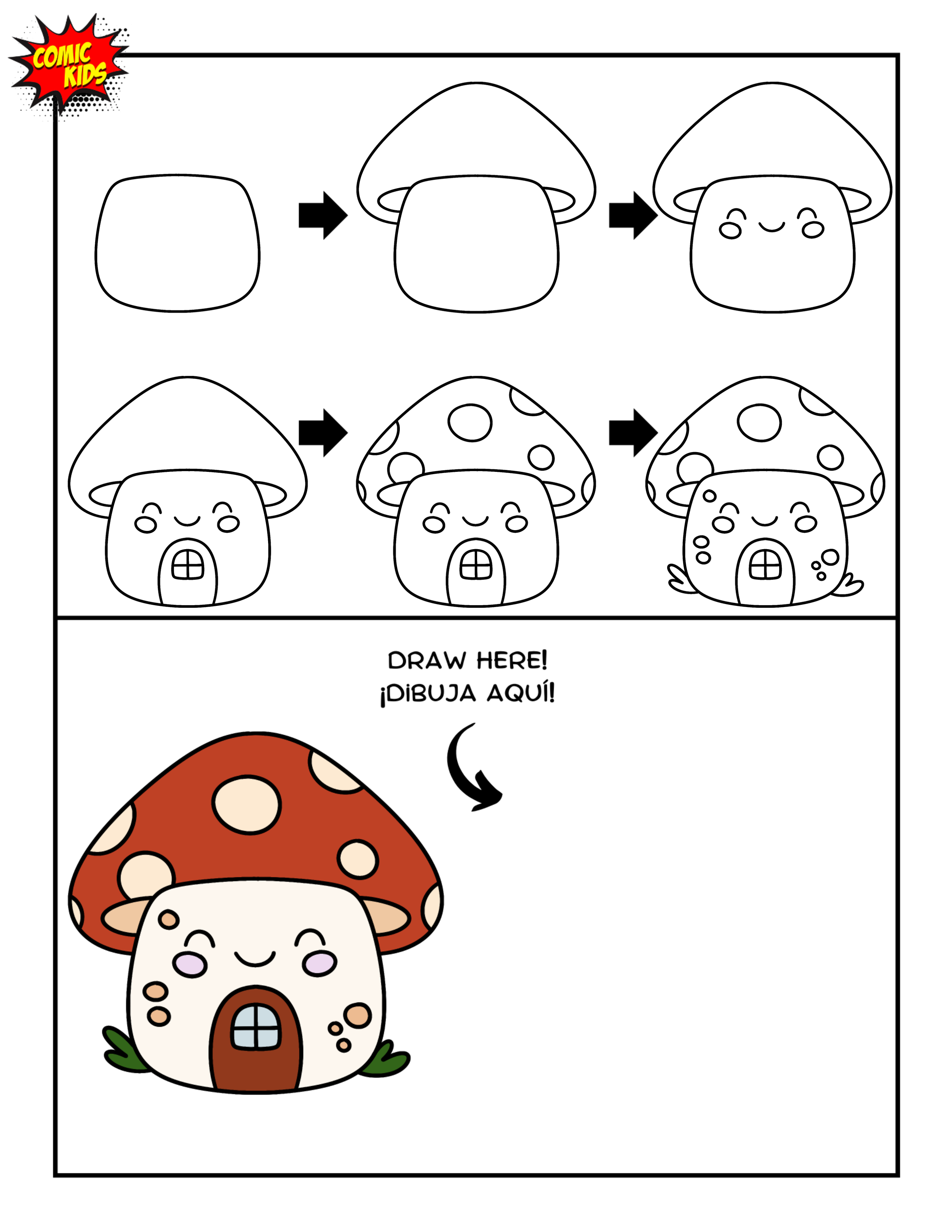 COMIC KIDS

DRAW HERE!
¡DIBUJA AQUÍ!