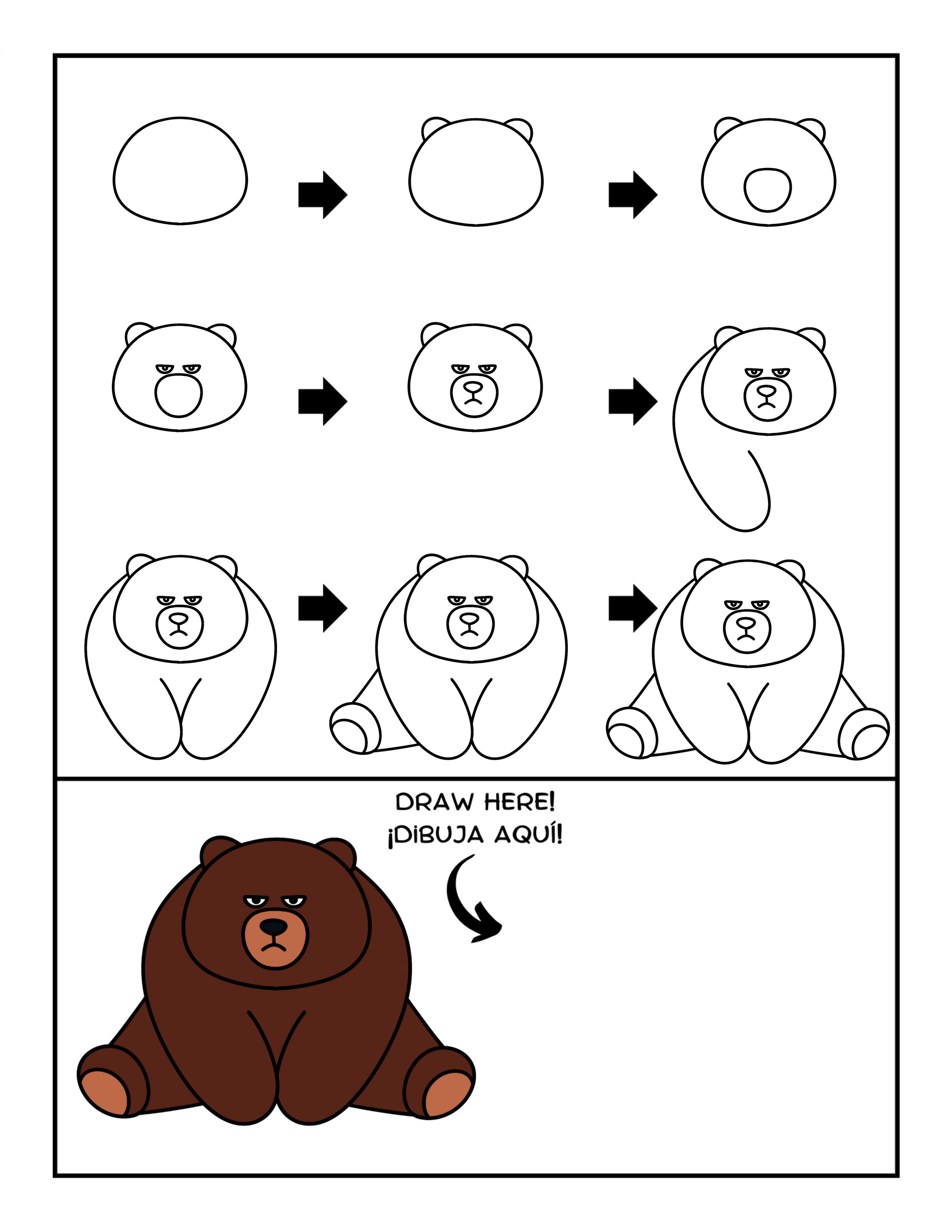 DRAW HERE!
¡DIBUJA AQUÍ!