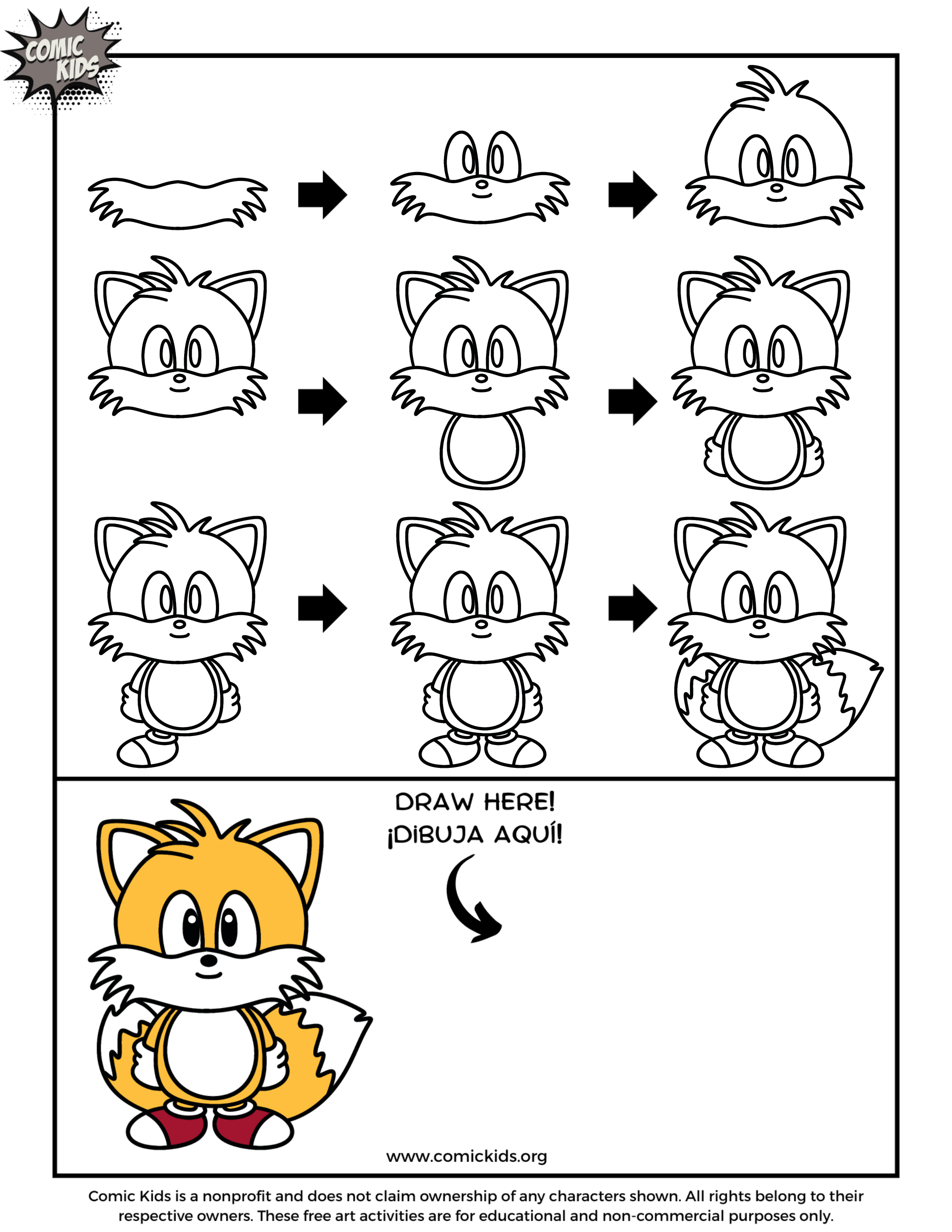 COMIC KIDS

DRAW HERE!
¡DIBUJA AQUÍ!

www.comickids.org

Comic Kids is a nonprofit and does not claim ownership of any characters shown. All rights belong to their respective owners. These free art activities are for educational and non-commercial purposes only.