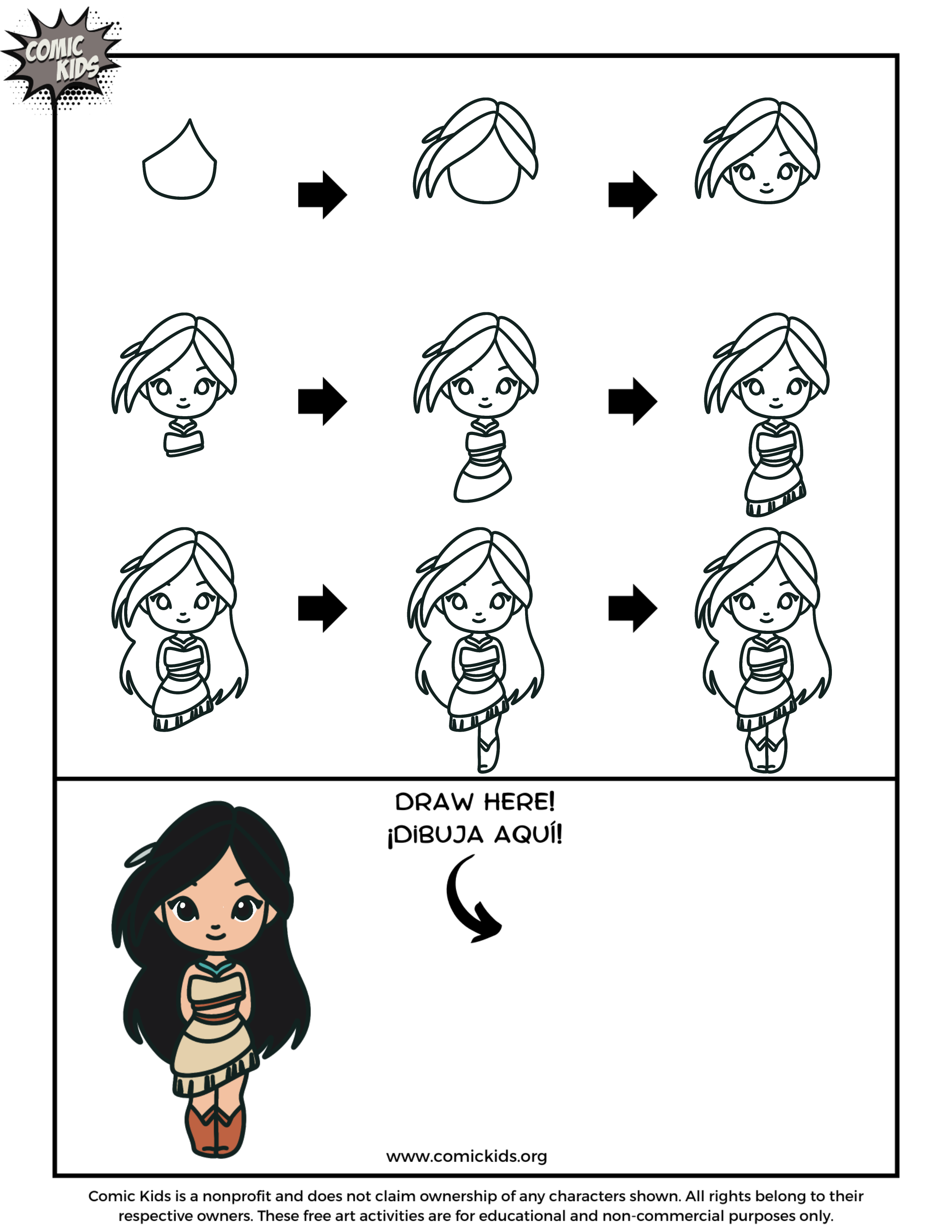 COMIC KIDS

DRAW HERE!
¡DIBUJA AQUÍ!

www.comickids.org

Comic Kids is a nonprofit and does not claim ownership of any characters shown. All rights belong to their respective owners. These free art activities are for educational and non-commercial purposes only.