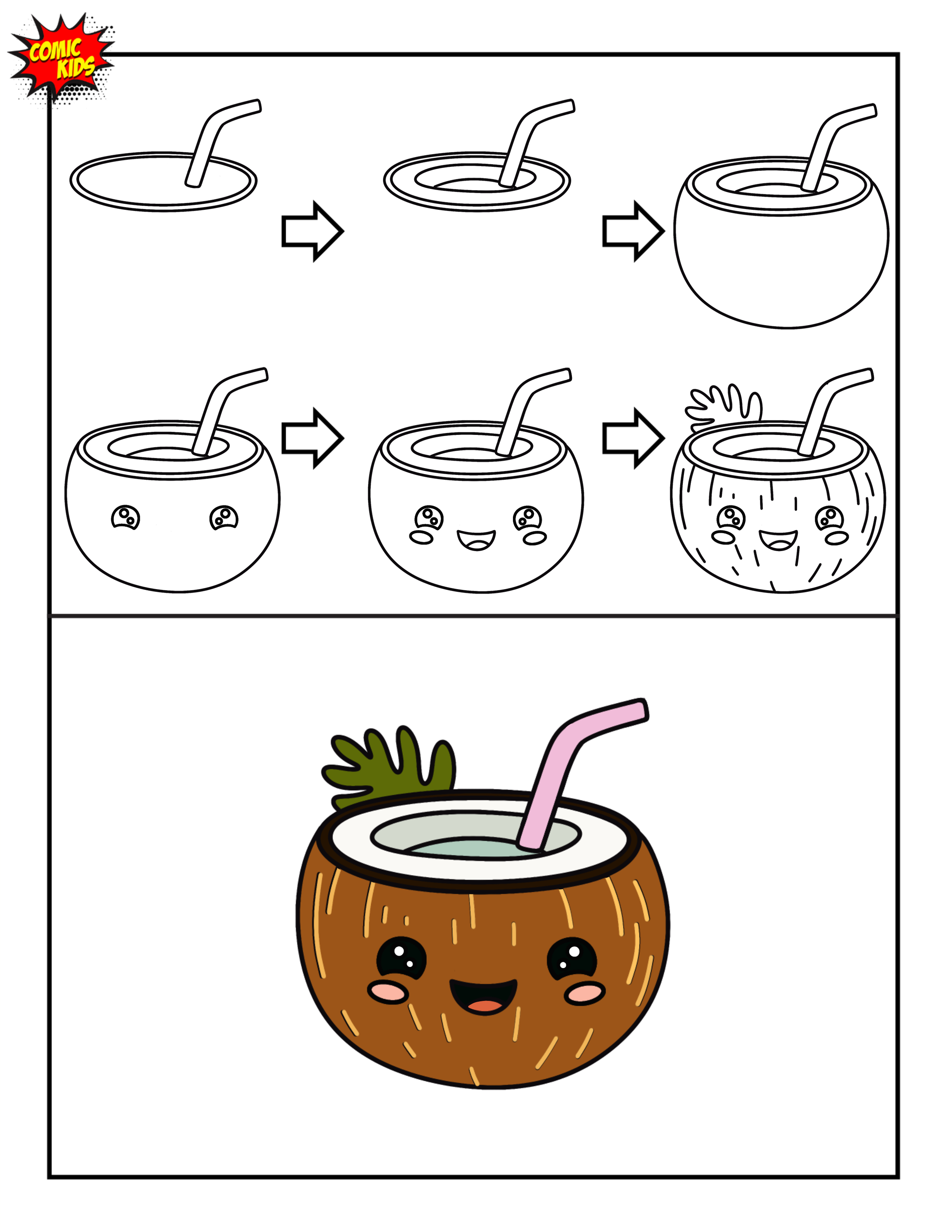 COMIC KIDS