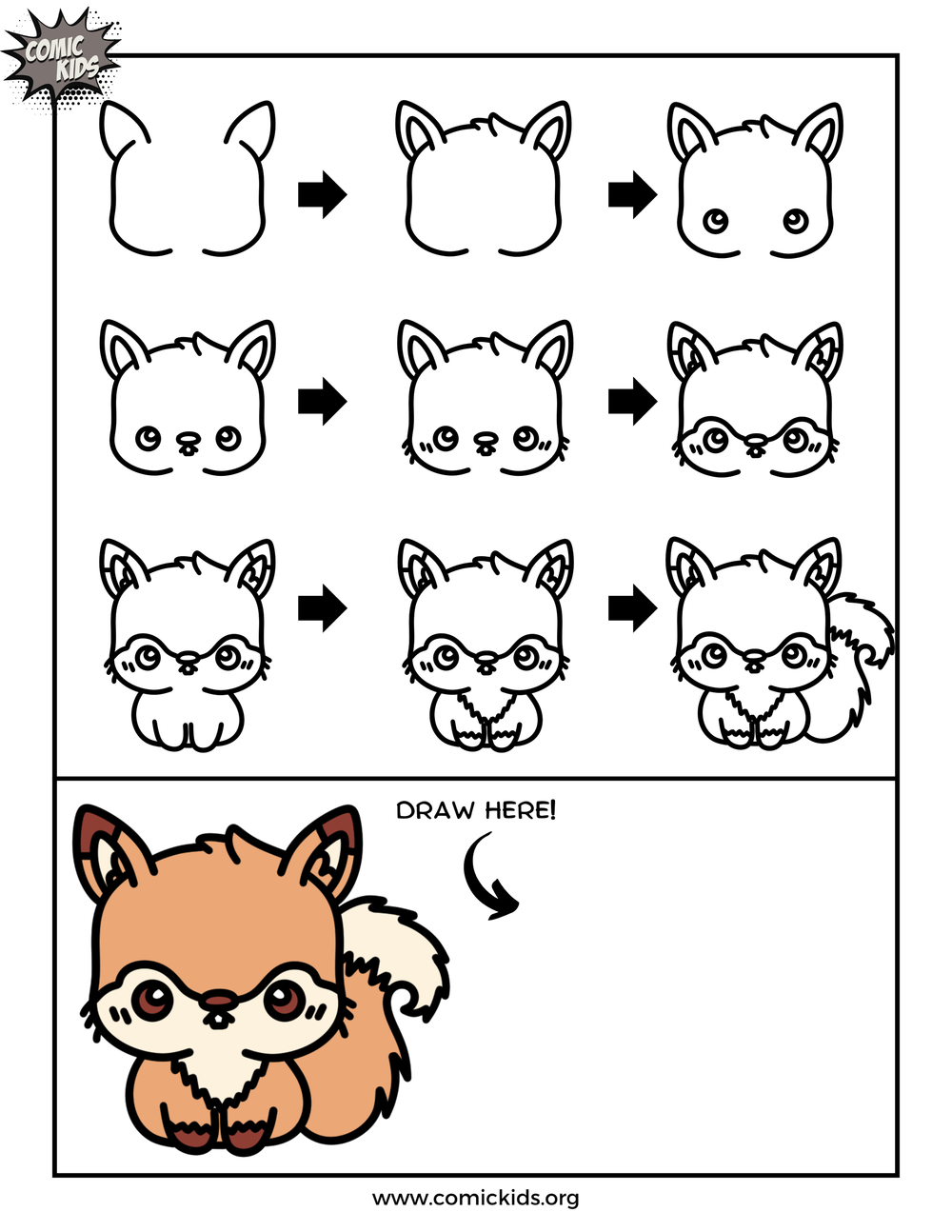 COMIC KIDS

DRAW HERE!

www.comickids.org