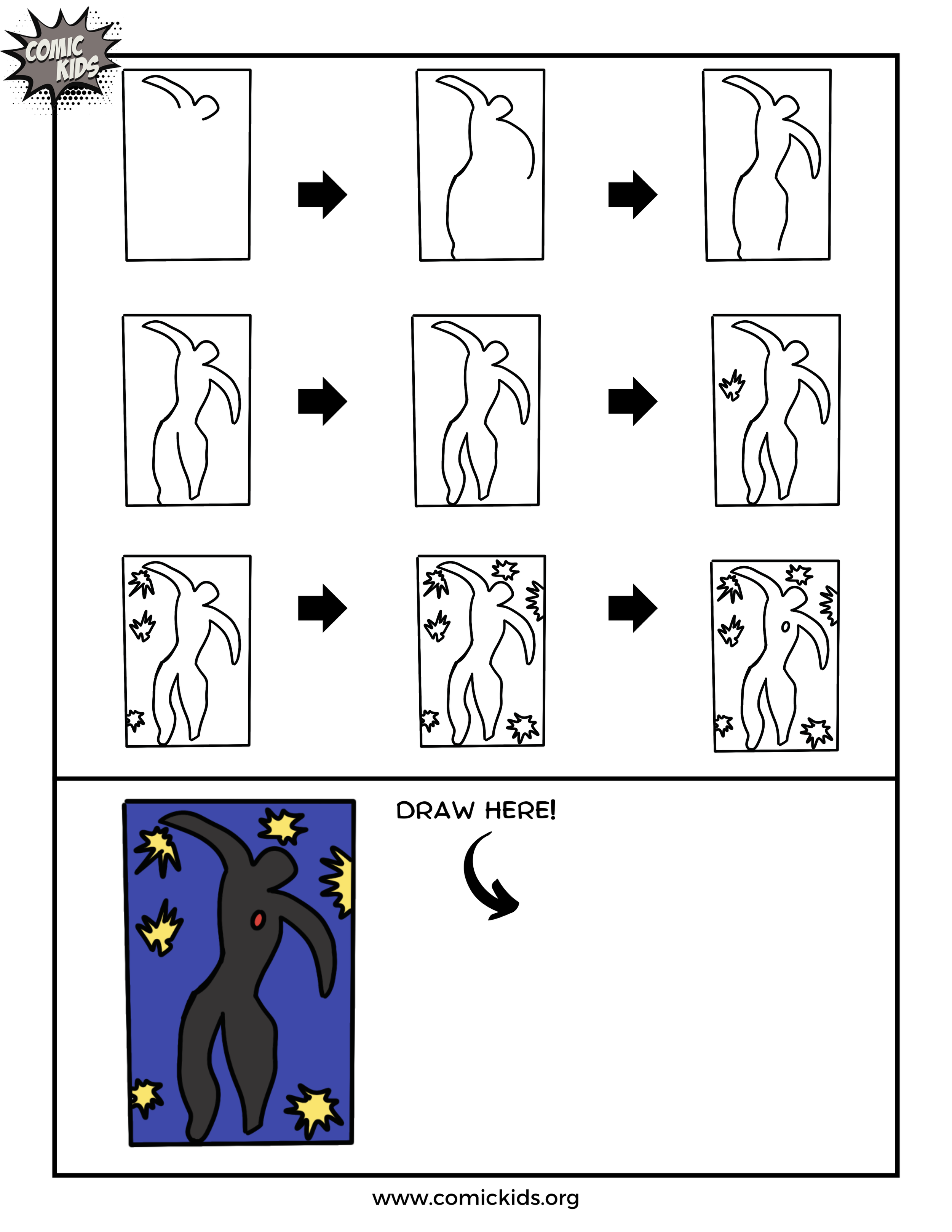 COMIC KIDS

DRAW HERE!

www.comickids.org