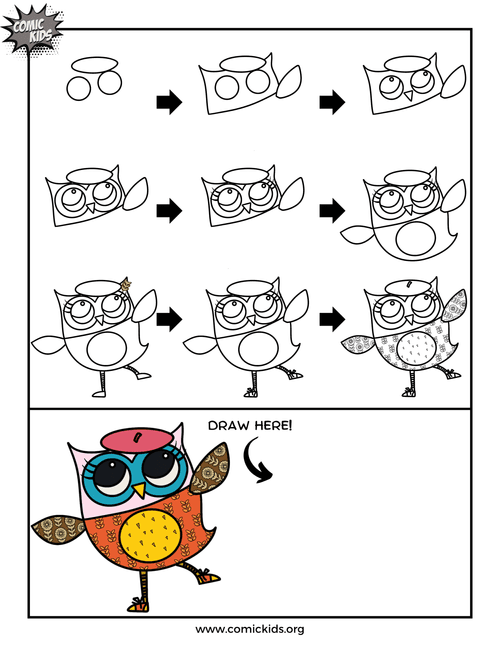 COMIC KIDS

DRAW HERE!

www.comickids.org